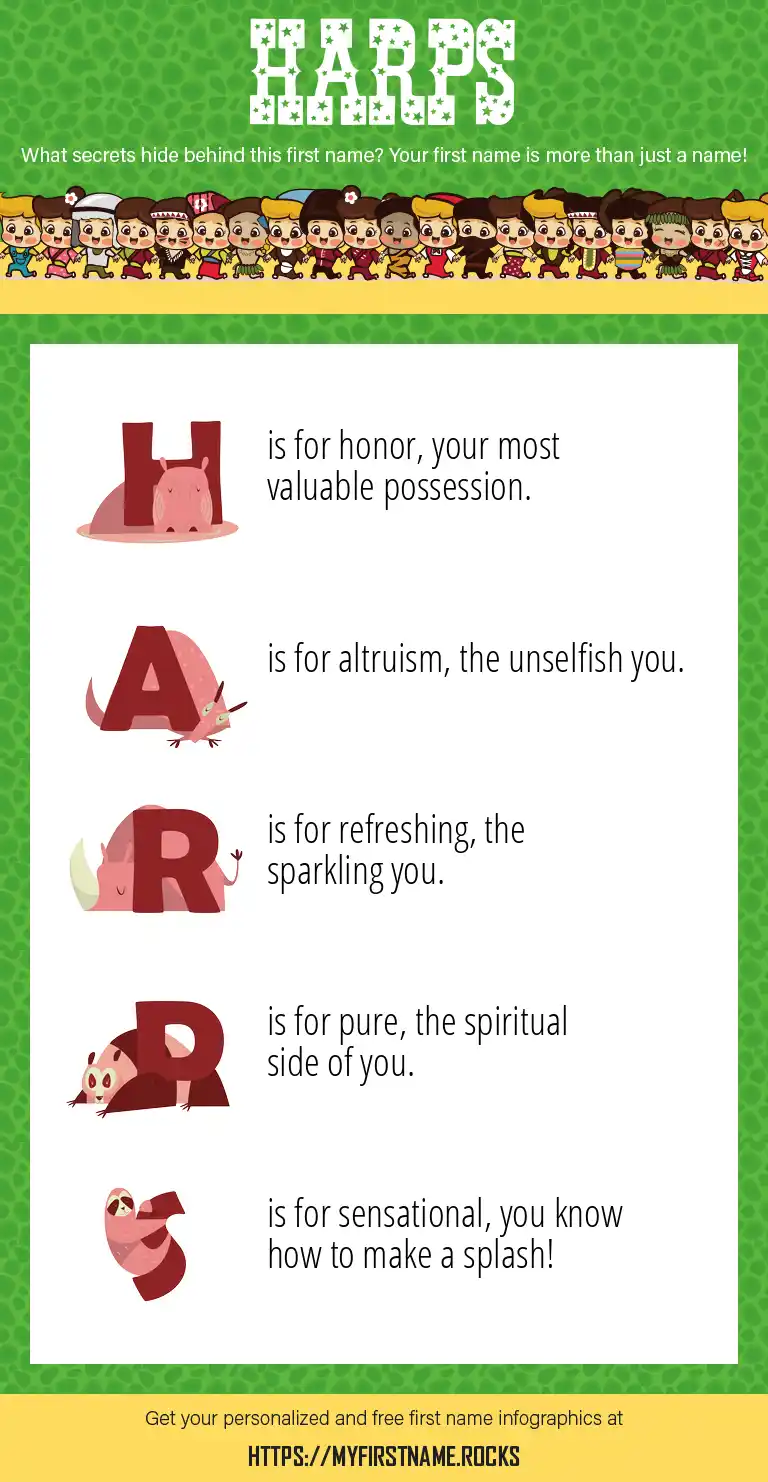 HARPS

What secrets hide behind this first name? Your first name is more than just a name!

H is for honor, your most valuable possession.

A is for altruism, the unselfish you.

R is for refreshing, the sparkling you.

P is for pure, the spiritual side of you.

S is for sensational, you know how to make a splash!

Get your personalized and free first name infographics at

HTTPS://MYFIRSTNAME.ROCKS