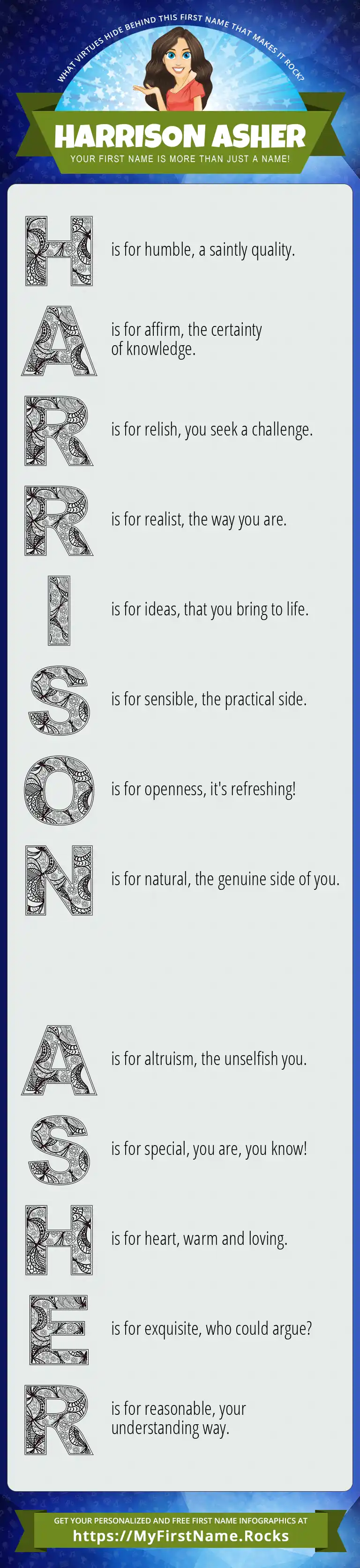 WHAT VIRTUES HIDE BEHIND THIS FIRST NAME THAT MAKES IT ROCK?

HARRISON ASHER

YOUR FIRST NAME IS MORE THAN JUST A NAME!

H is for humble, a saintly quality.

A is for affirm, the certainty of knowledge.

R is for relish, you seek a challenge.

R is for realist, the way you are.

I is for ideas, that you bring to life.

S is for sensible, the practical side.

O is for openness, it's refreshing!

N is for natural, the genuine side of you.

A is for altruism, the unselfish you.

S is for special, you are, you know!

H is for heart, warm and loving.

E is for exquisite, who could argue?

R is for reasonable, your understanding way.

GET YOUR PERSONALIZED AND FREE FIRST NAME INFOGRAPHICS AT

https://MyFirstName.Rocks