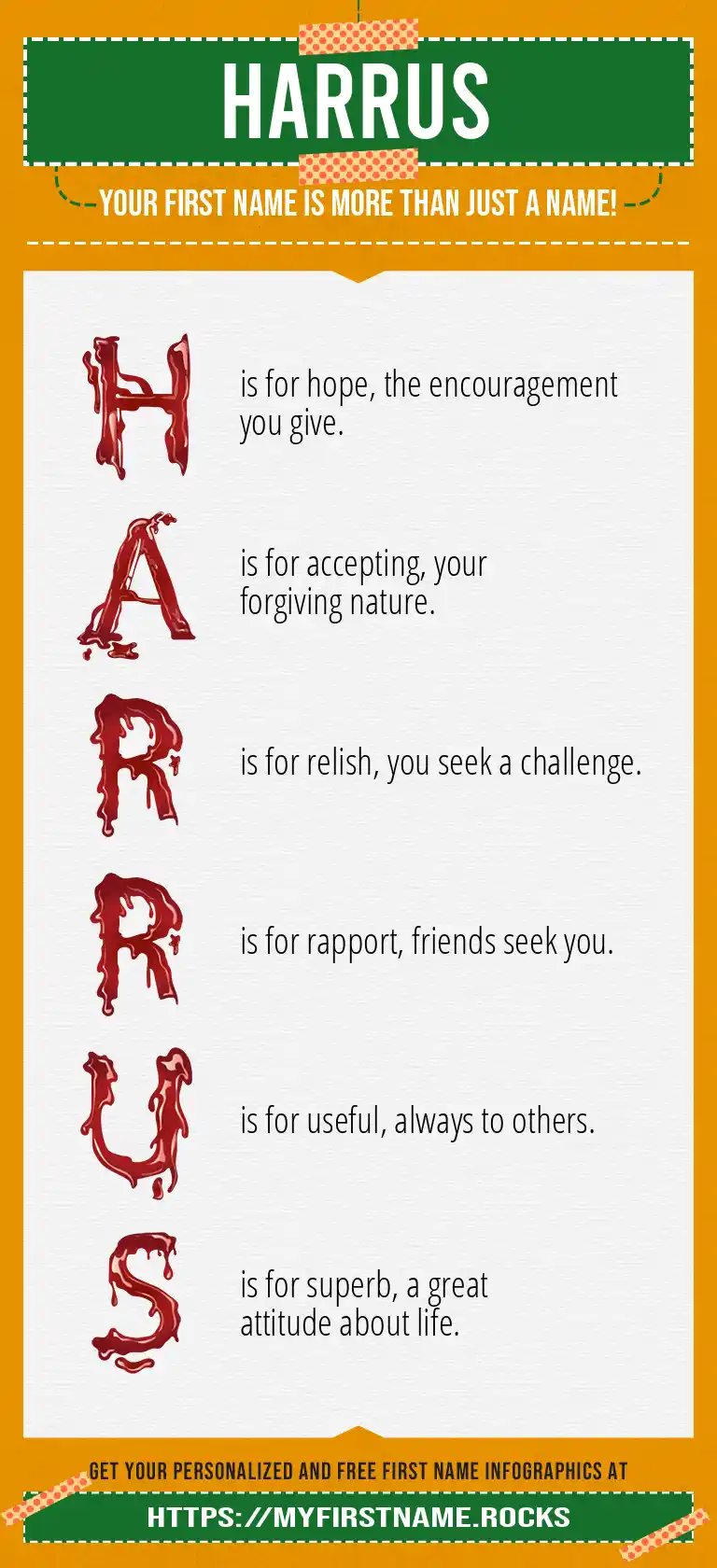 HARRUS

YOUR FIRST NAME IS MORE THAN JUST A NAME!

H is for hope, the encouragement you give.

A is for accepting, your forgiving nature.

R is for relish, you seek a challenge.

R is for rapport, friends seek you.

U is for useful, always to others.

S is for superb, a great attitude about life.

GET YOUR PERSONALIZED AND FREE FIRST NAME INFOGRAPHICS AT

HTTPS://MYFIRSTNAME.ROCKS