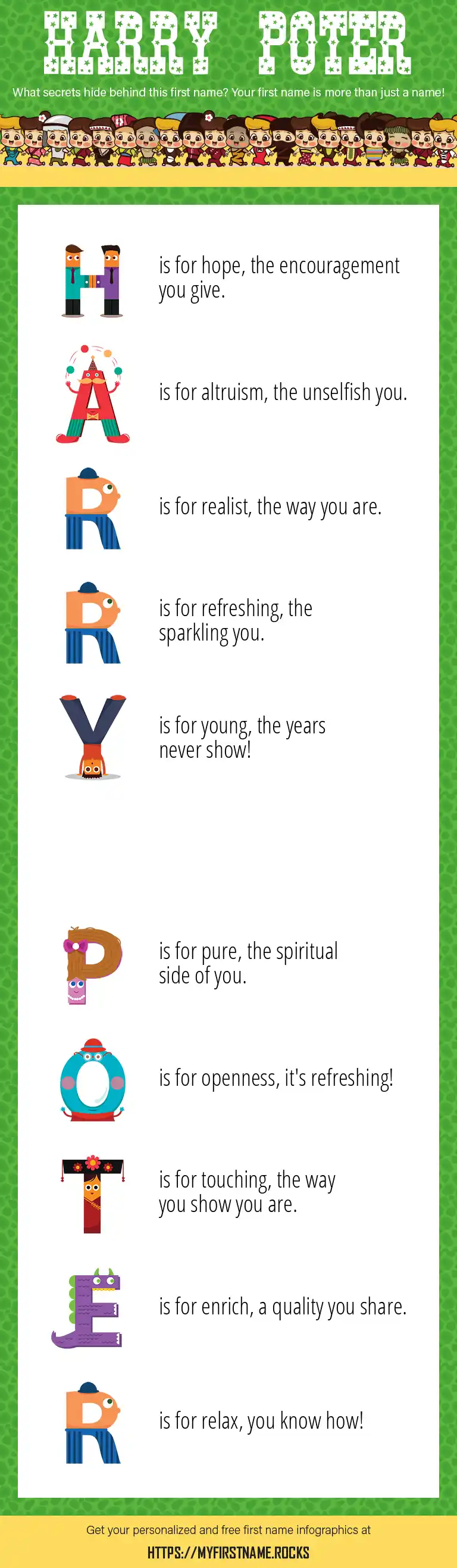 HARRY POTER

What secrets hide behind this first name? Your first name is more than just a name!

H is for hope, the encouragement you give.

A is for altruism, the unselfish you.

R is for realist, the way you are.

R is for refreshing, the sparkling you.

Y is for young, the years never show!

P is for pure, the spiritual side of you.

O is for openness, it's refreshing!

T is for touching, the way you show you are.

E is for enrich, a quality you share.

R is for relax, you know how!

Get your personalized and free first name infographics at

HTTPS://MYFIRSTNAME.ROCKS