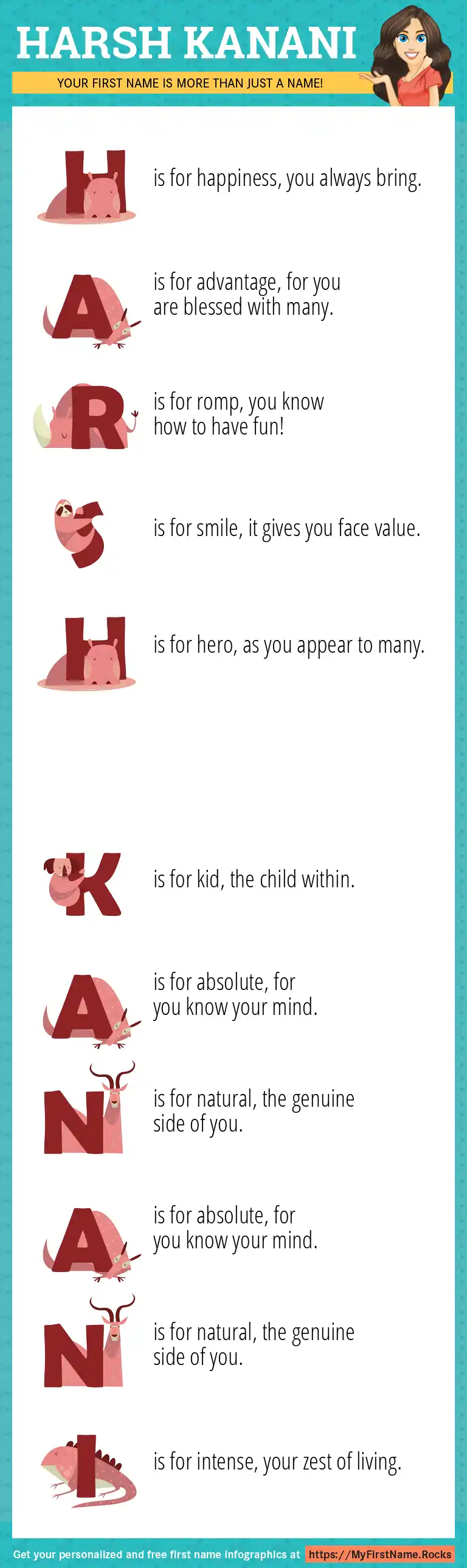 HARSH KANANI

YOUR FIRST NAME IS MORE THAN JUST A NAME!

H is for happiness, you always bring.

A is for advantage, for you are blessed with many.

R is for romp, you know how to have fun!

S is for smile, it gives you face value.

H is for hero, as you appear to many.

K is for kid, the child within.

A is for absolute, for you know your mind.

N is for natural, the genuine side of you.

A is for absolute, for you know your mind.

N is for natural, the genuine side of you.

I is for intense, your zest of living.

Get your personalized and free first name infographics at https://MyFirstName.Rocks