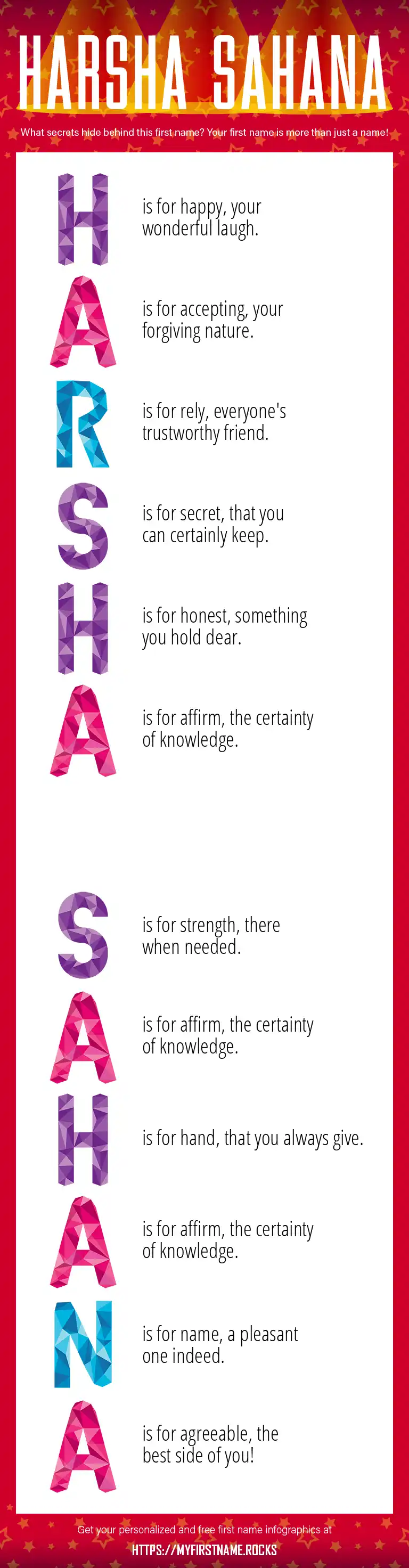 HARSHA SAHANA

What secrets hide behind this first name? Your first name is more than just a name!

H is for happy, your wonderful laugh.

A is for accepting, your forgiving nature.

R is for rely, everyone's trustworthy friend.

S is for secret, that you can certainly keep.

H is for honest, something you hold dear.

A is for affirm, the certainty of knowledge.

S is for strength, there when needed.

A is for affirm, the certainty of knowledge.

H is for hand, that you always give.

A is for affirm, the certainty of knowledge.

N is for name, a pleasant one indeed.

A is for agreeable, the best side of you!

Get your personalized and free first name infographics at

HTTPS://MYFIRSTNAME.ROCKS