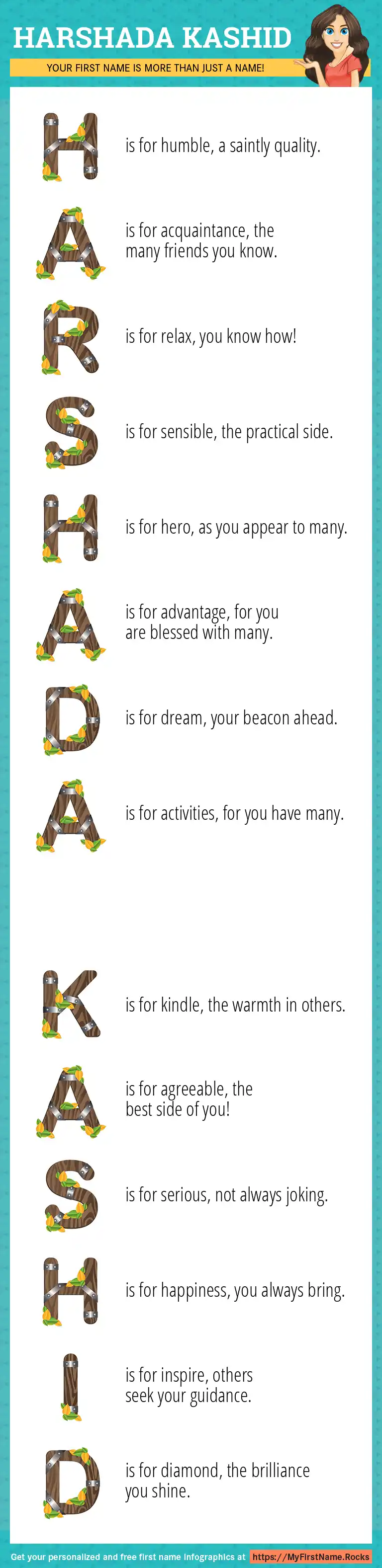 HARSHADA KASHID

YOUR FIRST NAME IS MORE THAN JUST A NAME!

H is for humble, a saintly quality.

A is for acquaintance, the many friends you know.

R is for relax, you know how!

S is for sensible, the practical side.

H is for hero, as you appear to many.

A is for advantage, for you are blessed with many.

D is for dream, your beacon ahead.

A is for activities, for you have many.

K is for kindle, the warmth in others.

A is for agreeable, the best side of you!

S is for serious, not always joking.

H is for happiness, you always bring.

I is for inspire, others seek your guidance.

D is for diamond, the brilliance you shine.

Get your personalized and free first name infographics at https://MyFirstName.Rocks