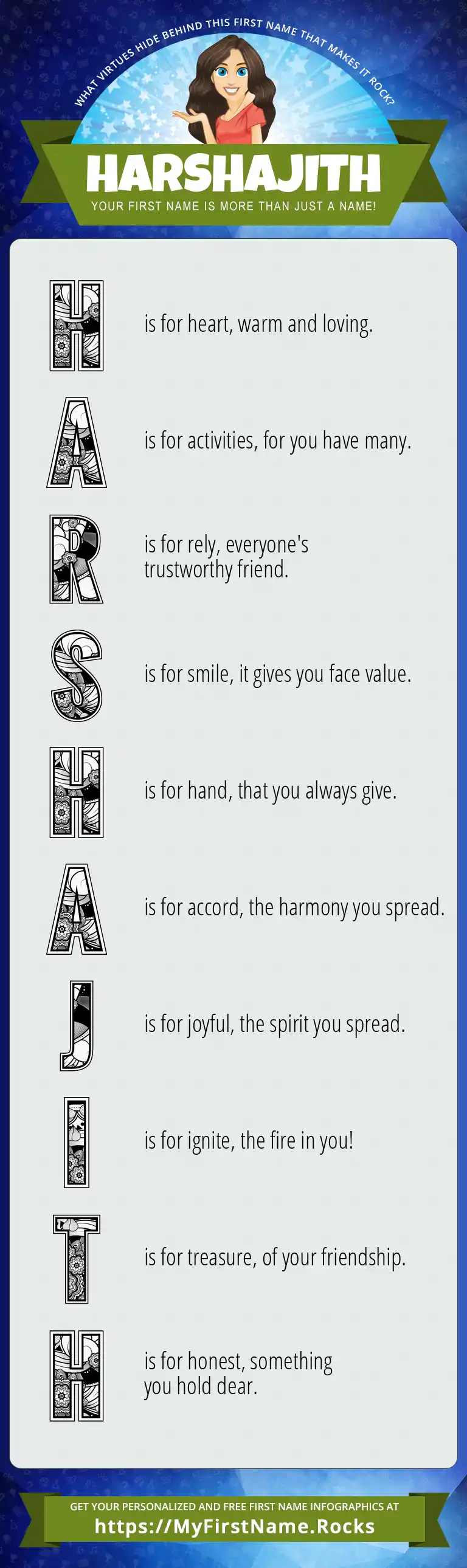 WHAT VIRTUES HIDE BEHIND THIS FIRST NAME THAT MAKES IT ROCK?

HARSHAJITH

YOUR FIRST NAME IS MORE THAN JUST A NAME!

H is for heart, warm and loving.

A is for activities, for you have many.

R is for rely, everyone's trustworthy friend.

S is for smile, it gives you face value.

H is for hand, that you always give.

A is for accord, the harmony you spread.

J is for joyful, the spirit you spread.

I is for ignite, the fire in you!

T is for treasure, of your friendship.

H is for honest, something you hold dear.

GET YOUR PERSONALIZED AND FREE FIRST NAME INFOGRAPHICS AT
https://MyFirstName.Rocks