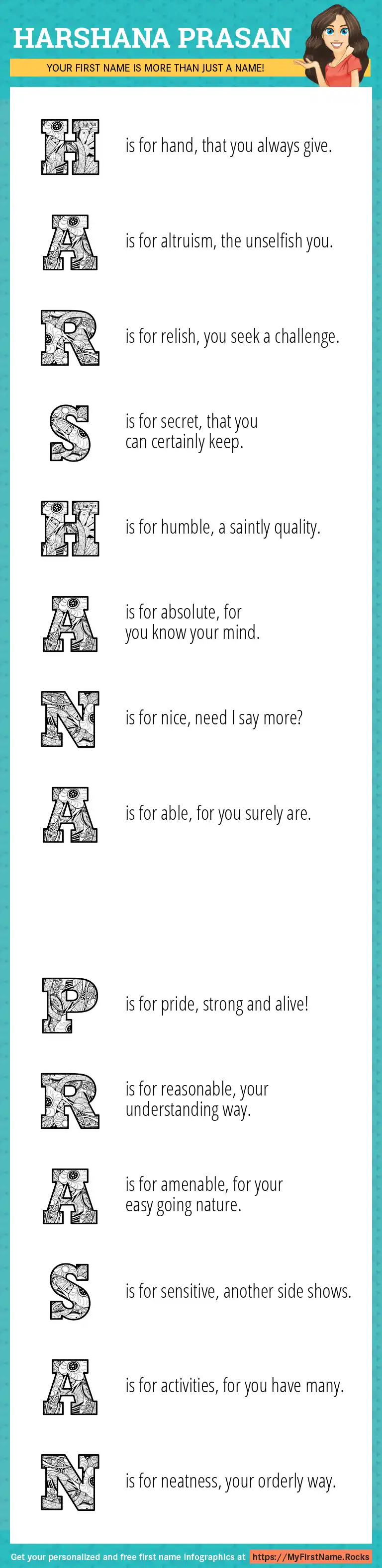 HARSHANA PRASAN

YOUR FIRST NAME IS MORE THAN JUST A NAME!

H is for hand, that you always give.

A is for altruism, the unselfish you.

R is for relish, you seek a challenge.

S is for secret, that you can certainly keep.

H is for humble, a saintly quality.

A is for absolute, for you know your mind.

N is for nice, need I say more?

A is for able, for you surely are.

P is for pride, strong and alive!

R is for reasonable, your understanding way.

A is for amenable, for your easy going nature.

S is for sensitive, another side shows.

A is for activities, for you have many.

N is for neatness, your orderly way.

Get your personalized and free first name infographics at https://MyFirstName.Rocks