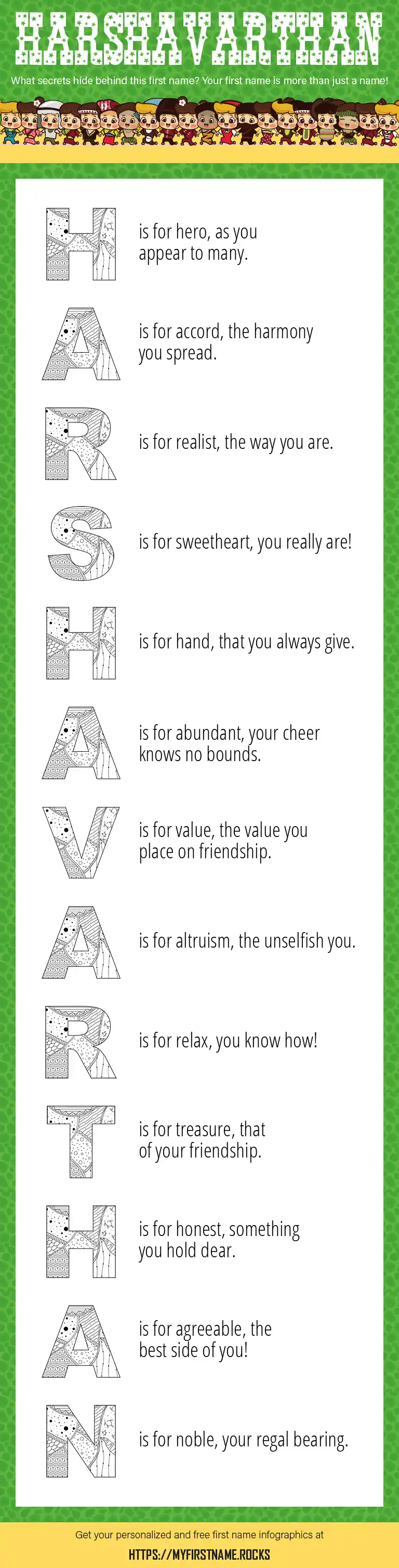 HARSHAVARTHAN

What secrets hide behind this first name? Your first name is more than just a name!

H is for hero, as you appear to many.

A is for accord, the harmony you spread.

R is for realist, the way you are.

S is for sweetheart, you really are!

H is for hand, that you always give.

A is for abundant, your cheer knows no bounds.

V is for value, the value you place on friendship.

A is for altruism, the unselfish you.

R is for relax, you know how!

T is for treasure, that of your friendship.

H is for honest, something you hold dear.

A is for agreeable, the best side of you!

N is for noble, your regal bearing.

Get your personalized and free first name infographics at

HTTPS://MYFIRSTNAME.ROCKS