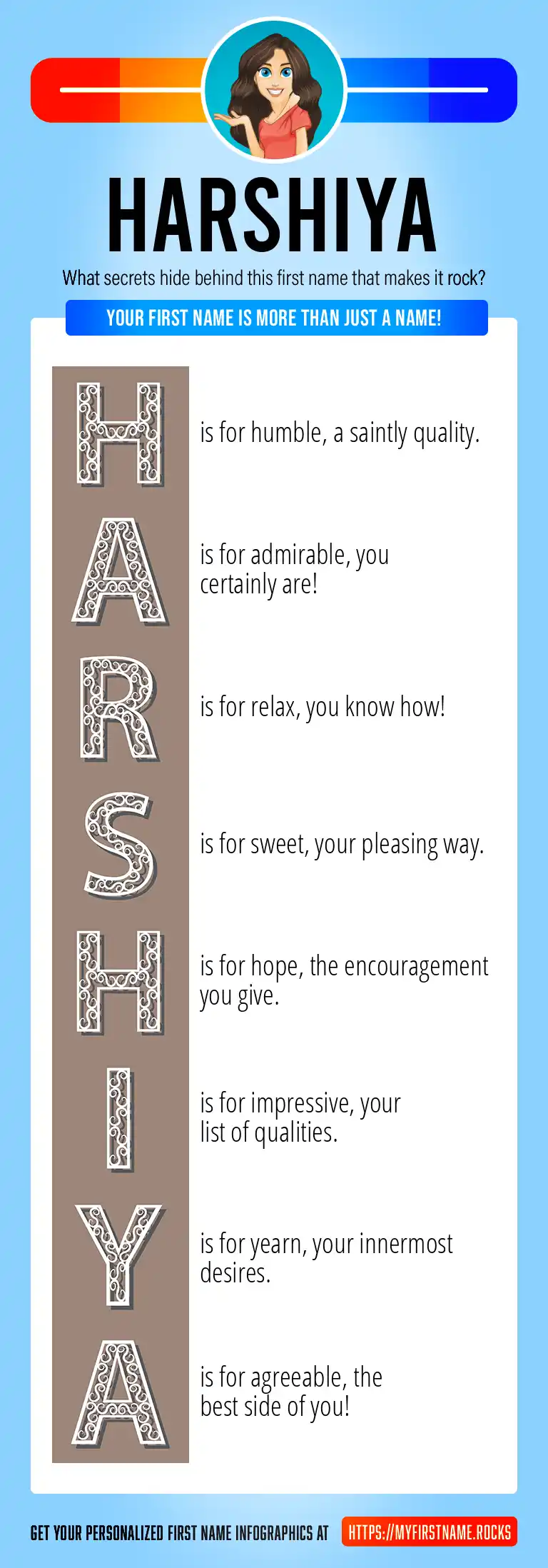 HARSHIYA

What secrets hide behind this first name that makes it rock?

YOUR FIRST NAME IS MORE THAN JUST A NAME!

H is for humble, a saintly quality.

A is for admirable, you certainly are!

R is for relax, you know how!

S is for sweet, your pleasing way.

H is for hope, the encouragement you give.

I is for impressive, your list of qualities.

Y is for yearn, your innermost desires.

A is for agreeable, the best side of you!

GET YOUR PERSONALIZED FIRST NAME INFOGRAPHICS AT HTTPS://MYFIRSTNAME.ROCKS