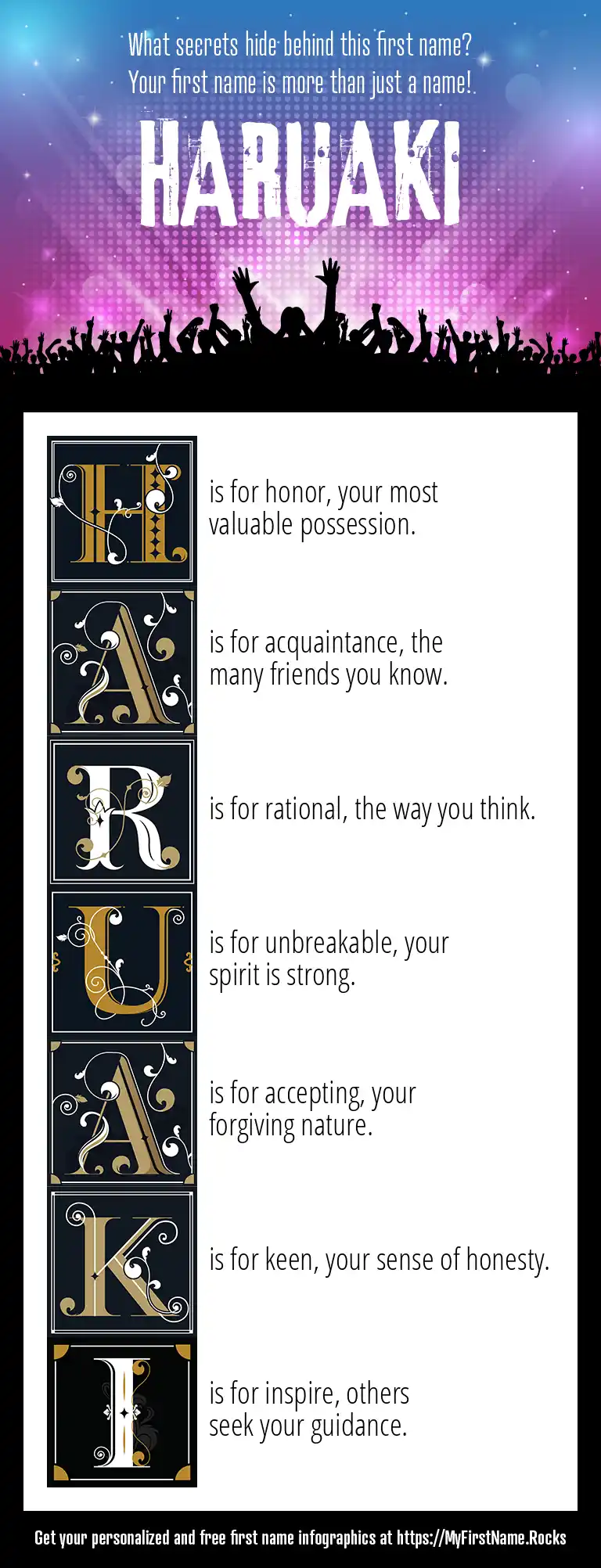 What secrets hide behind this first name?
Your first name is more than just a name!

HARUAKI

H is for honor, your most valuable possession.

A is for acquaintance, the many friends you know.

R is for rational, the way you think.

U is for unbreakable, your spirit is strong.

A is for accepting, your forgiving nature.

K is for keen, your sense of honesty.

I is for inspire, others seek your guidance.

Get your personalized and free first name infographics at https://MyFirstName.Rocks