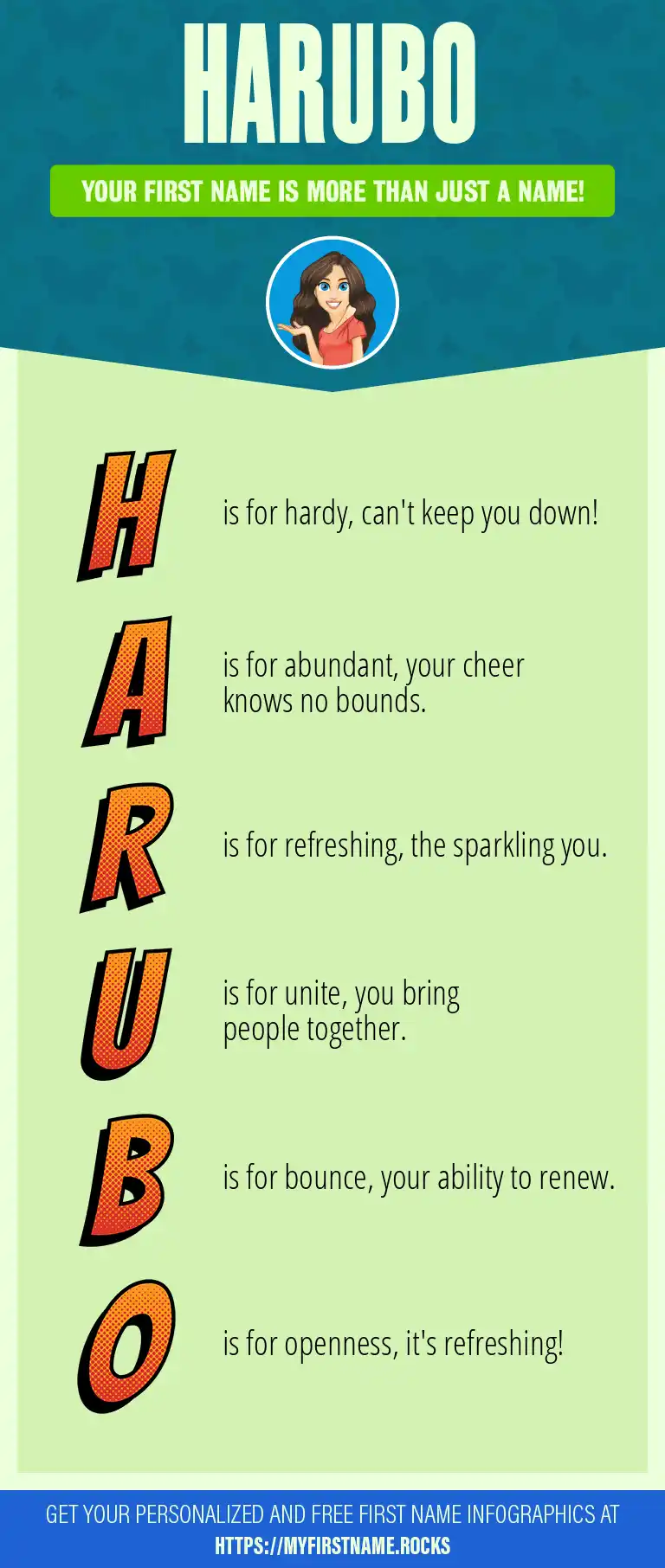 HARUBO

YOUR FIRST NAME IS MORE THAN JUST A NAME!

H is for hardy, can't keep you down!

A is for abundant, your cheer knows no bounds.

R is for refreshing, the sparkling you.

U is for unite, you bring people together.

B is for bounce, your ability to renew.

O is for openness, it's refreshing!

GET YOUR PERSONALIZED AND FREE FIRST NAME INFOGRAPHICS AT HTTPS://MYFIRSTNAME.ROCKS