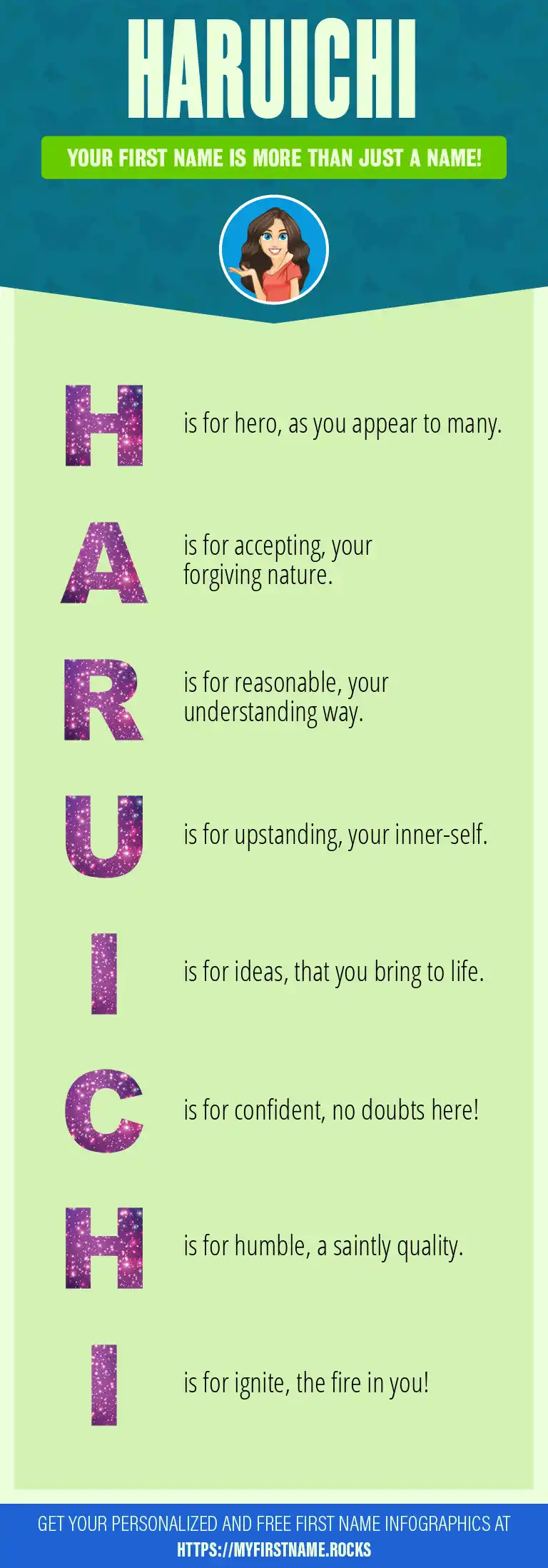 HARUICHI

YOUR FIRST NAME IS MORE THAN JUST A NAME!

H is for hero, as you appear to many.

A is for accepting, your forgiving nature.

R is for reasonable, your understanding way.

U is for upstanding, your inner-self.

I is for ideas, that you bring to life.

C is for confident, no doubts here!

H is for humble, a saintly quality.

I is for ignite, the fire in you!

GET YOUR PERSONALIZED AND FREE FIRST NAME INFOGRAPHICS AT HTTPS://MYFIRSTNAME.ROCKS