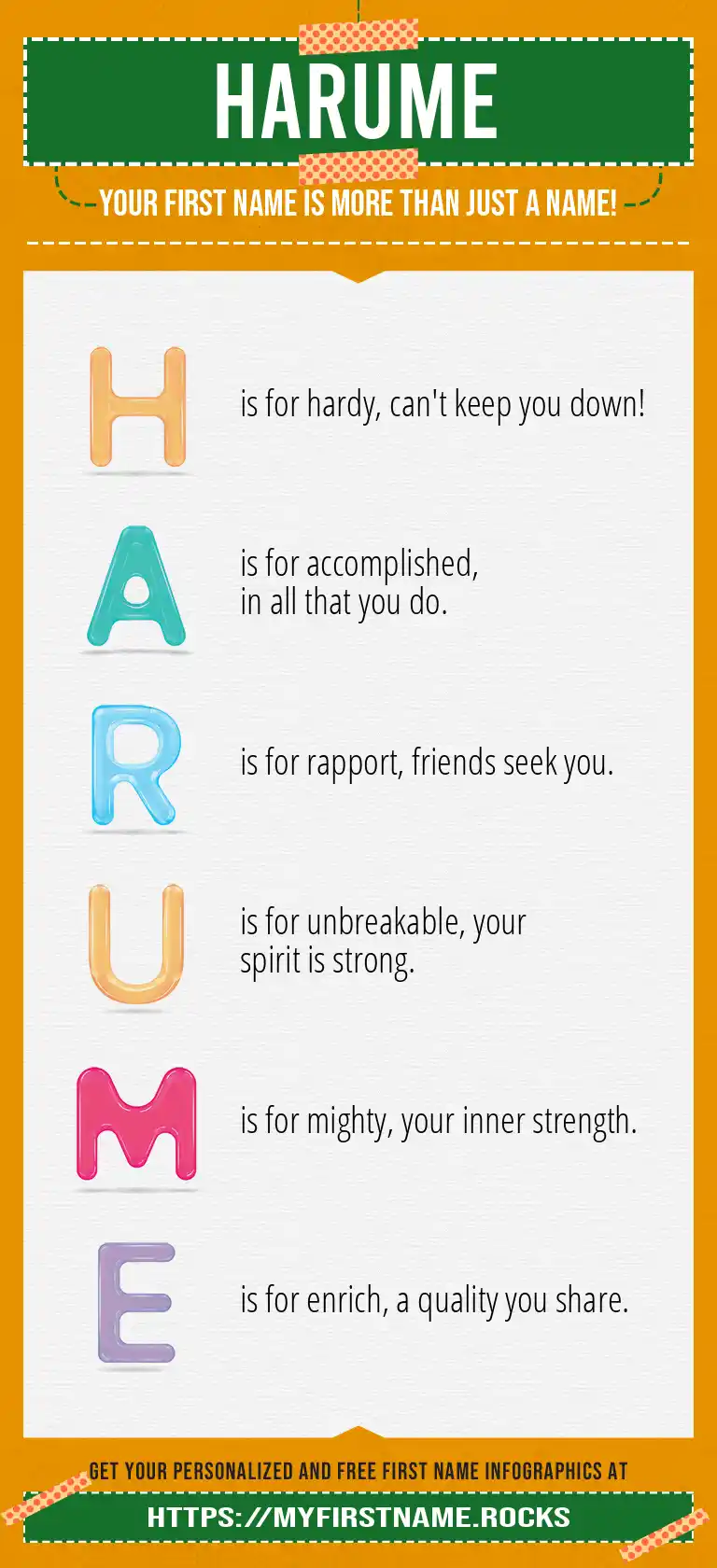 HARUME

YOUR FIRST NAME IS MORE THAN JUST A NAME!

H is for hardy, can't keep you down!

A is for accomplished, in all that you do.

R is for rapport, friends seek you.

U is for unbreakable, your spirit is strong.

M is for mighty, your inner strength.

E is for enrich, a quality you share.

GET YOUR PERSONALIZED AND FREE FIRST NAME INFOGRAPHICS AT

HTTPS://MYFIRSTNAME.ROCKS