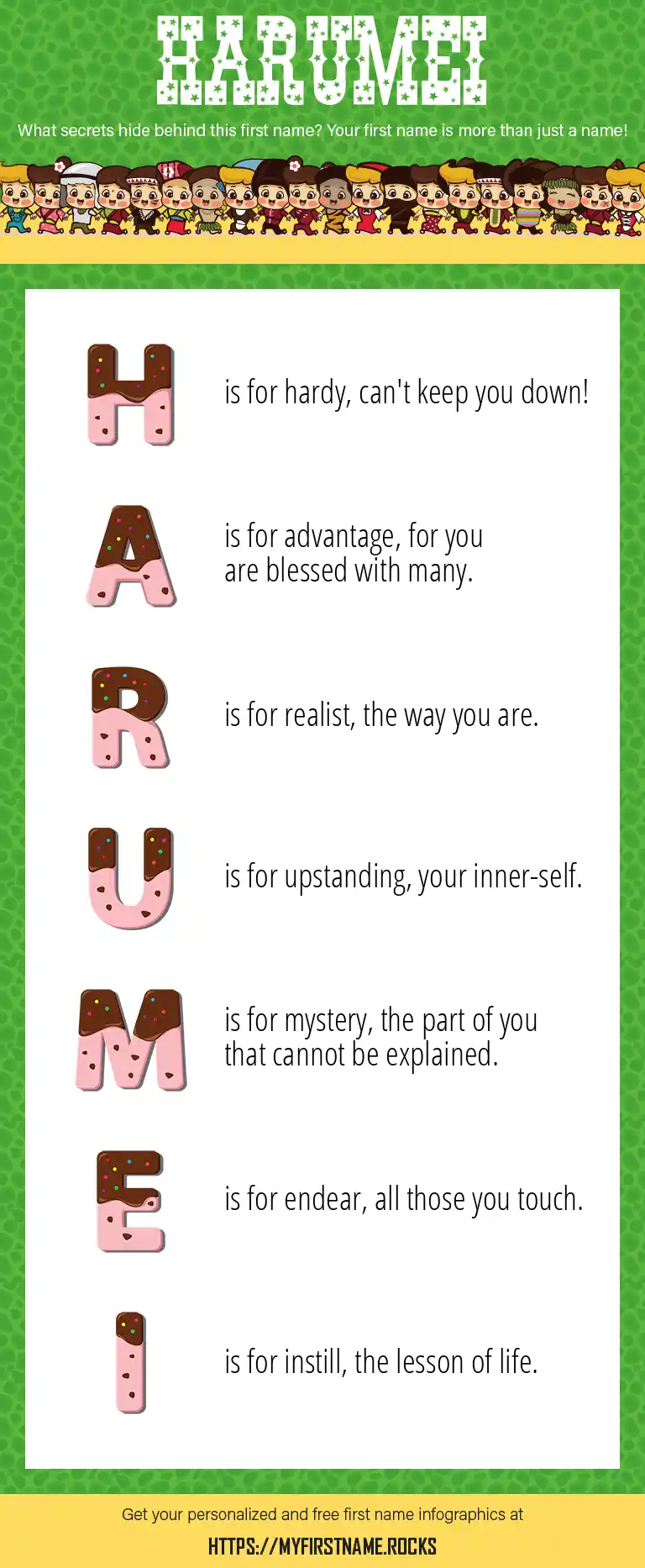 HARUMEI

What secrets hide behind this first name? Your first name is more than just a name!

H is for hardy, can't keep you down!

A is for advantage, for you are blessed with many.

R is for realist, the way you are.

U is for upstanding, your inner-self.

M is for mystery, the part of you that cannot be explained.

E is for endear, all those you touch.

I is for instill, the lesson of life.

Get your personalized and free first name infographics at

HTTPS://MYFIRSTNAME.ROCKS