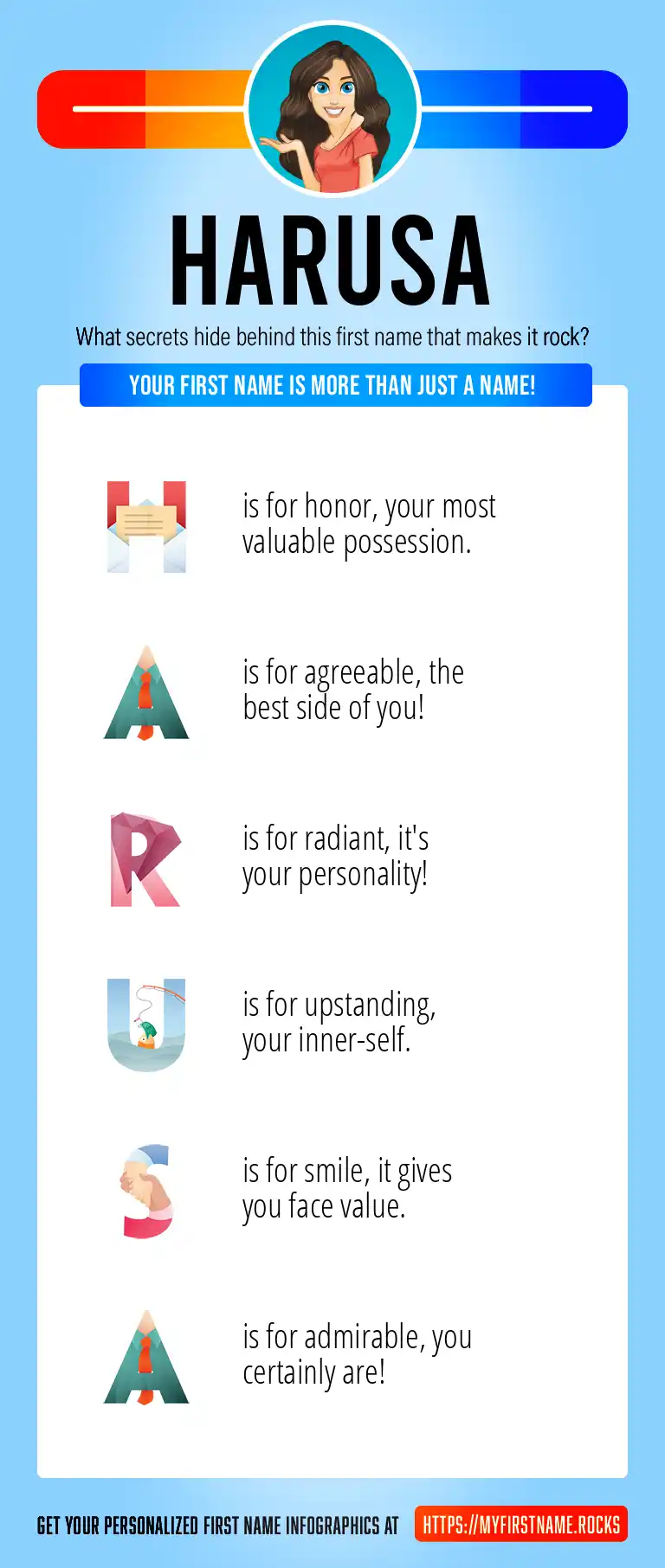 HARUSA

What secrets hide behind this first name that makes it rock?

YOUR FIRST NAME IS MORE THAN JUST A NAME!

H is for honor, your most valuable possession.

A is for agreeable, the best side of you!

R is for radiant, it's your personality!

U is for upstanding, your inner-self.

S is for smile, it gives you face value.

A is for admirable, you certainly are!

GET YOUR PERSONALIZED FIRST NAME INFOGRAPHICS AT HTTPS://MYFIRSTNAME.ROCKS