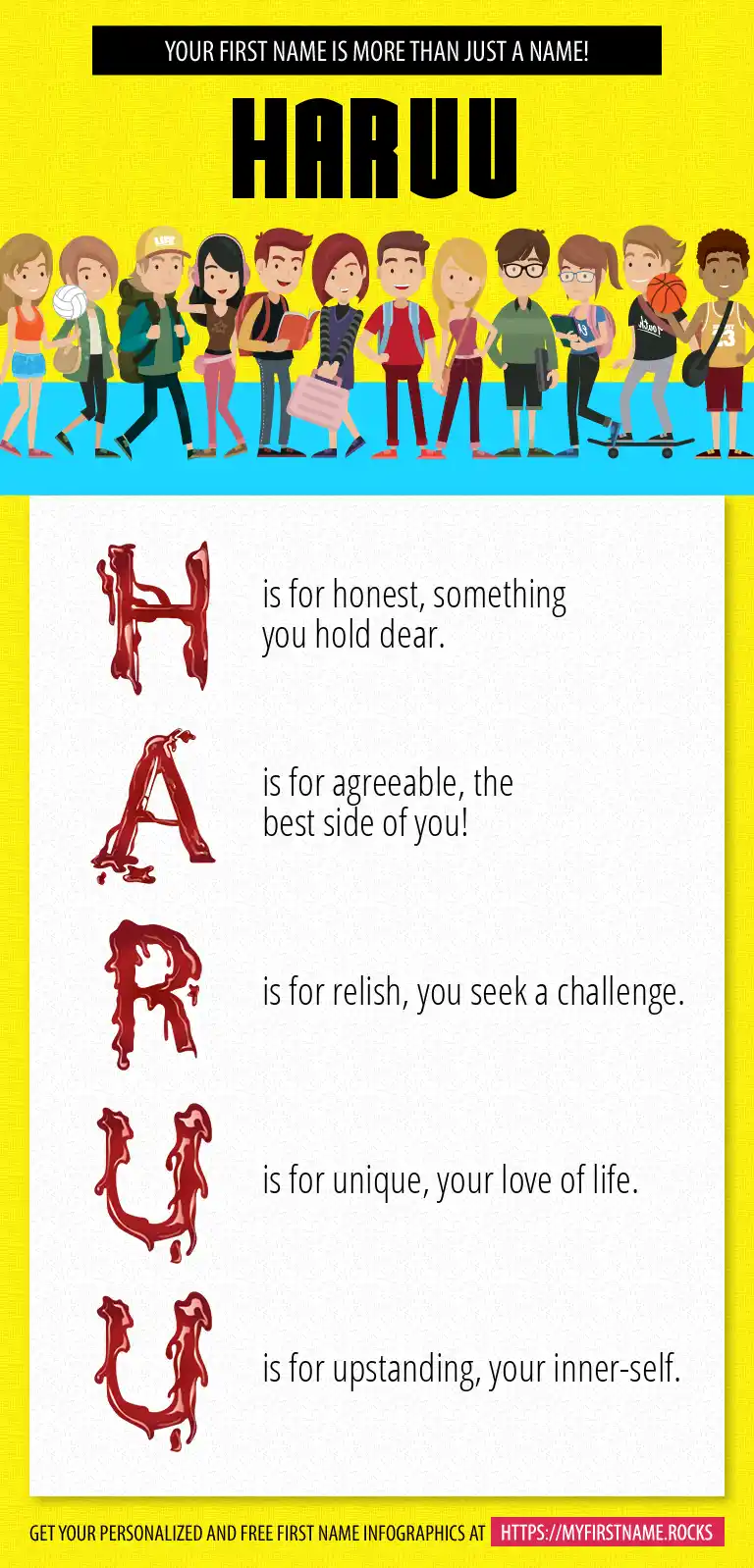 YOUR FIRST NAME IS MORE THAN JUST A NAME!

HARUU

H is for honest, something you hold dear.

A is for agreeable, the best side of you!

R is for relish, you seek a challenge.

U is for unique, your love of life.

U is for upstanding, your inner-self.

GET YOUR PERSONALIZED AND FREE FIRST NAME INFOGRAPHICS AT HTTPS://MYFIRSTNAME.ROCKS