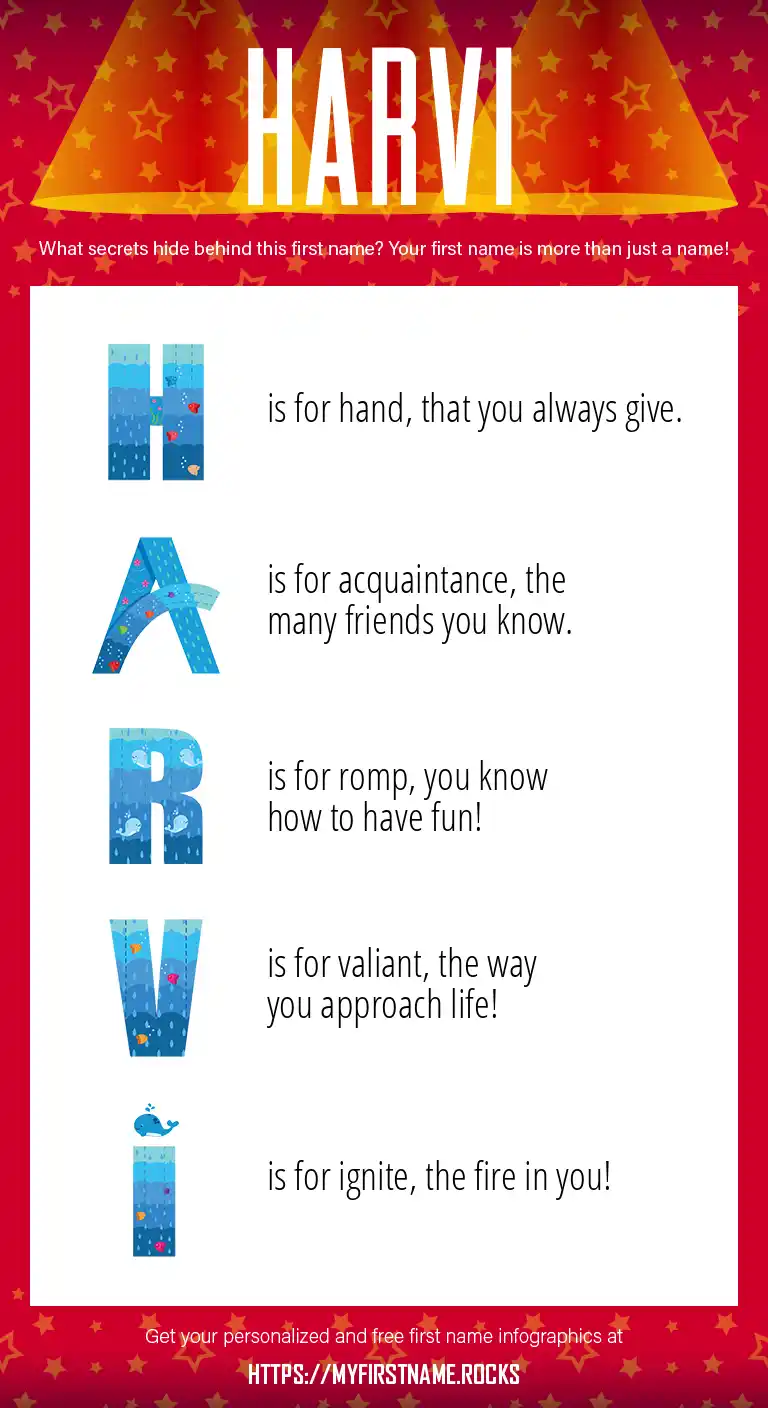 HARVI

What secrets hide behind this first name? Your first name is more than just a name!

H is for hand, that you always give.

A is for acquaintance, the many friends you know.

R is for romp, you know how to have fun!

V is for valiant, the way you approach life!

I is for ignite, the fire in you!

Get your personalized and free first name infographics at

HTTPS://MYFIRSTNAME.ROCKS