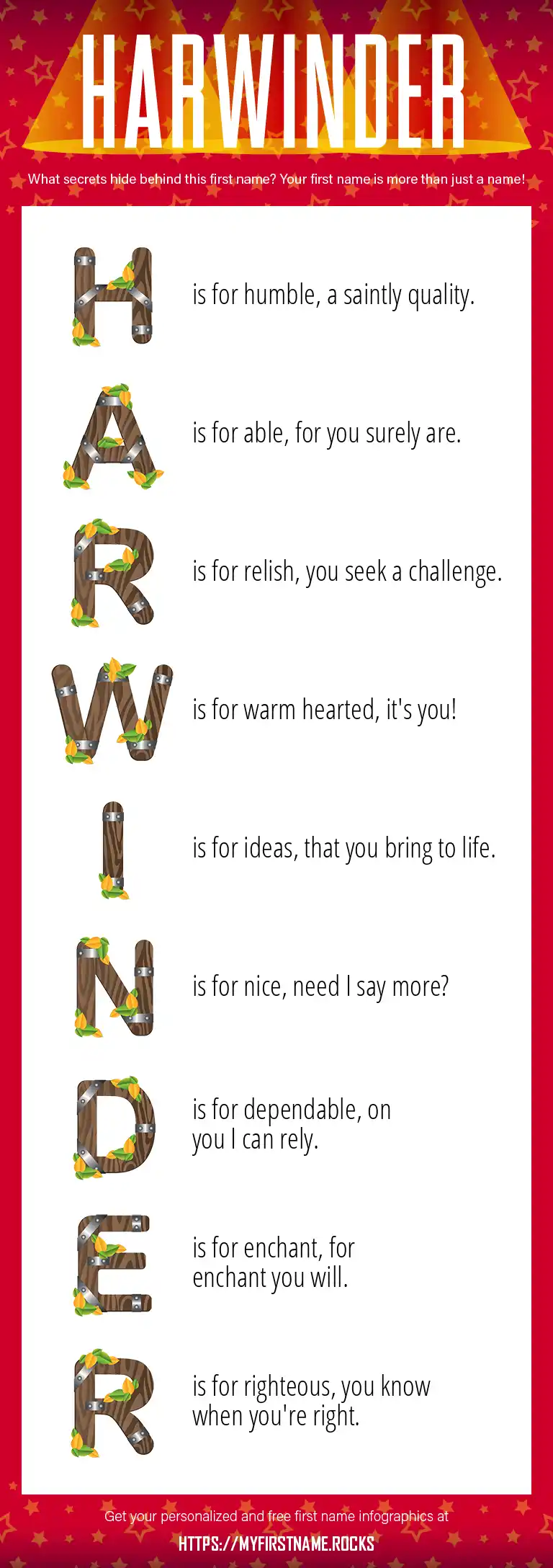 HARWINDER

What secrets hide behind this first name? Your first name is more than just a name!

H is for humble, a saintly quality.

A is for able, for you surely are.

R is for relish, you seek a challenge.

W is for warm hearted, it's you!

I is for ideas, that you bring to life.

N is for nice, need I say more?

D is for dependable, on you I can rely.

E is for enchant, for enchant you will.

R is for righteous, you know when you're right.

Get your personalized and free first name infographics at

HTTPS://MYFIRSTNAME.ROCKS