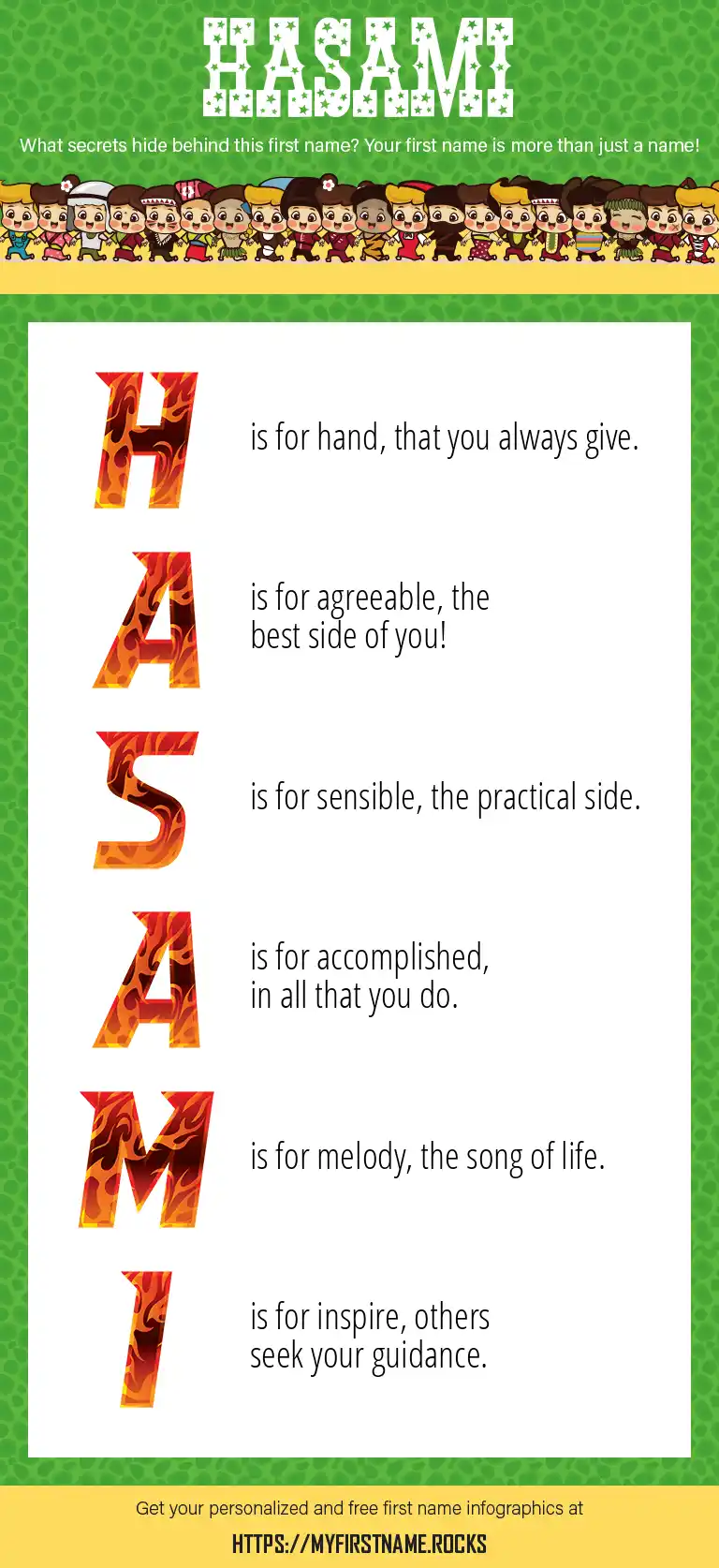 HASAMI

What secrets hide behind this first name? Your first name is more than just a name!

H is for hand, that you always give.

A is for agreeable, the best side of you!

S is for sensible, the practical side.

A is for accomplished, in all that you do.

M is for melody, the song of life.

I is for inspire, others seek your guidance.

Get your personalized and free first name infographics at

HTTPS://MYFIRSTNAME.ROCKS