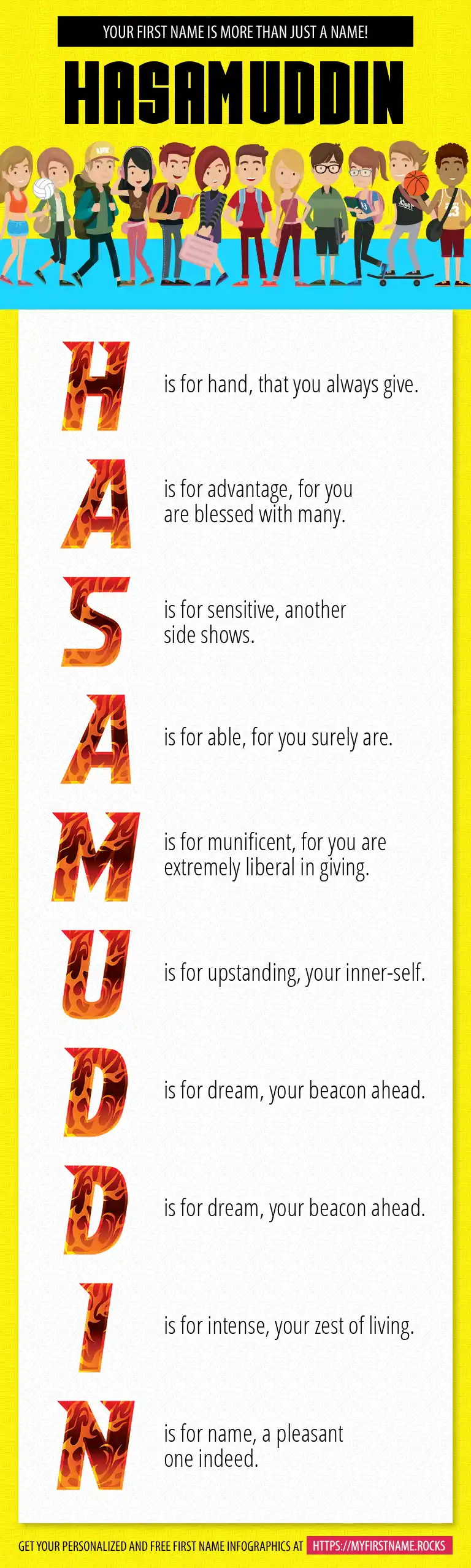 YOUR FIRST NAME IS MORE THAN JUST A NAME!

HASAMUDDIN

H is for hand, that you always give.

A is for advantage, for you are blessed with many.

S is for sensitive, another side shows.

A is for able, for you surely are.

M is for munificent, for you are extremely liberal in giving.

U is for upstanding, your inner-self.

D is for dream, your beacon ahead.

D is for dream, your beacon ahead.

I is for intense, your zest of living.

N is for name, a pleasant one indeed.

GET YOUR PERSONALIZED AND FREE FIRST NAME INFOGRAPHICS AT HTTPS://MYFIRSTNAME.ROCKS