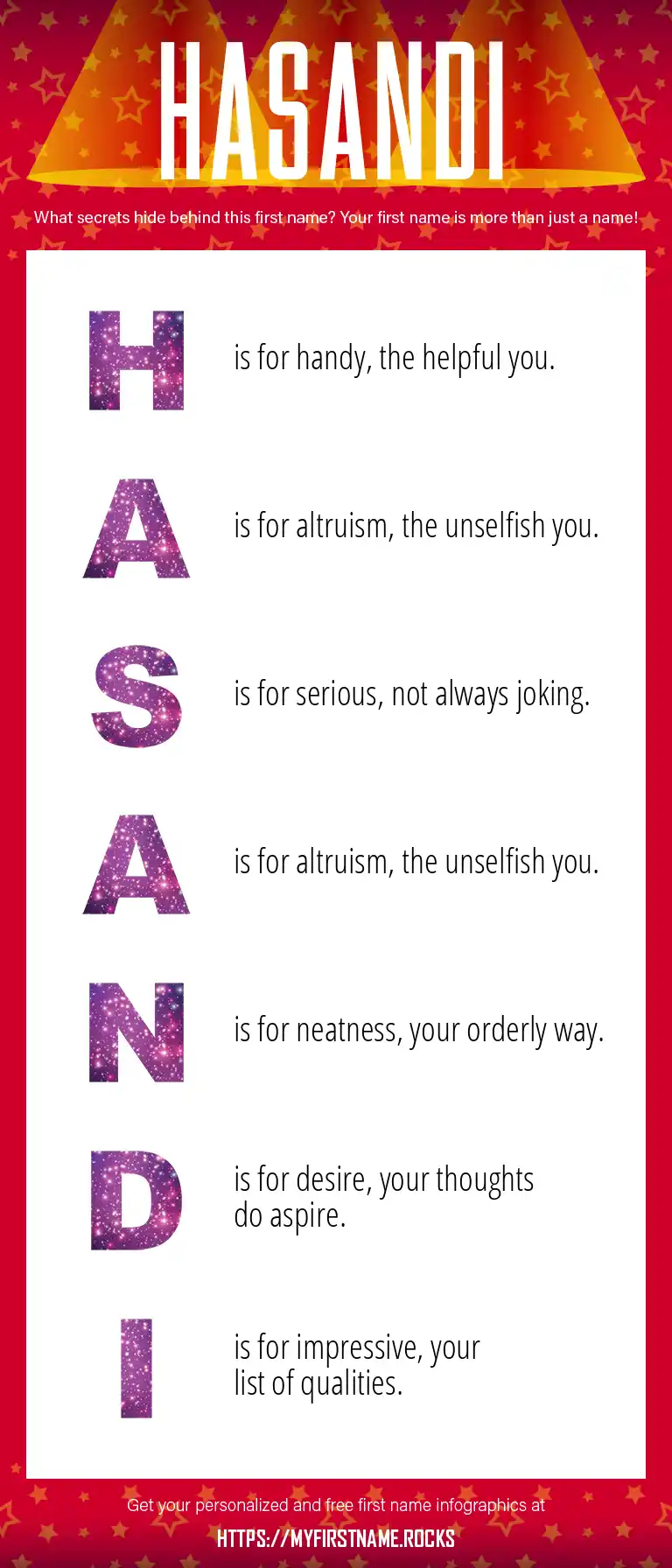 HASANDI

What secrets hide behind this first name? Your first name is more than just a name!

H is for handy, the helpful you.

A is for altruism, the unselfish you.

S is for serious, not always joking.

A is for altruism, the unselfish you.

N is for neatness, your orderly way.

D is for desire, your thoughts do aspire.

I is for impressive, your list of qualities.

Get your personalized and free first name infographics at

HTTPS://MYFIRSTNAME.ROCKS