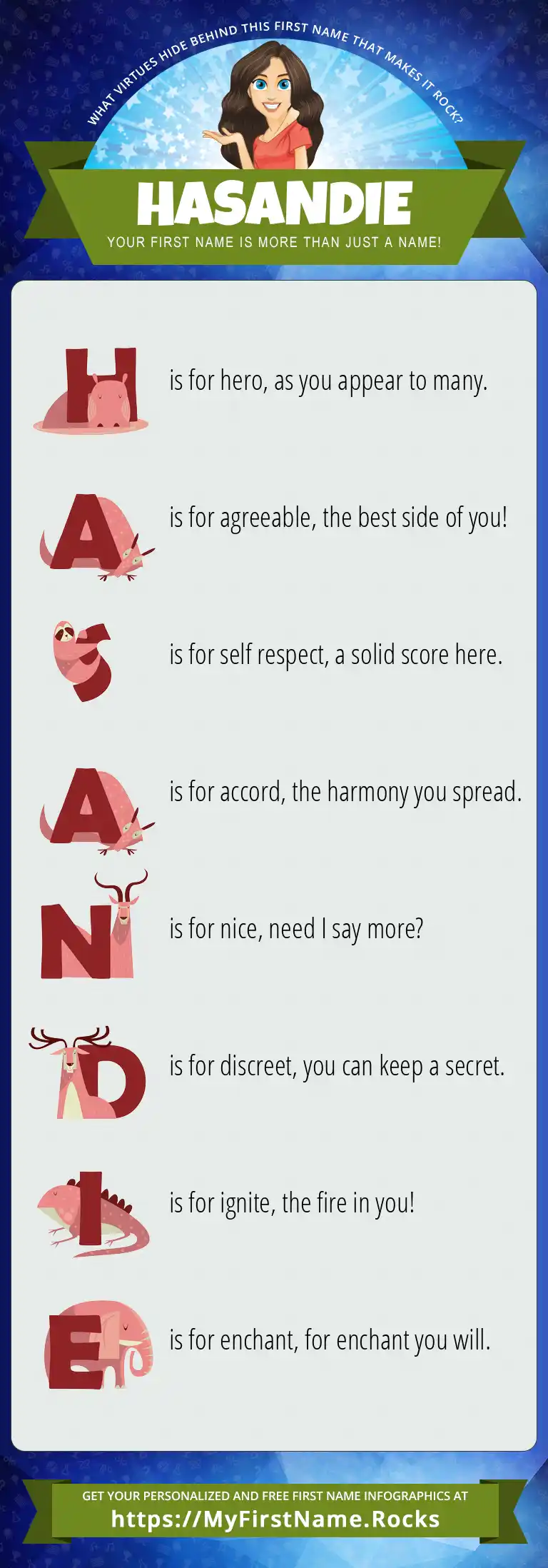 WHAT VIRTUES HIDE BEHIND THIS FIRST NAME THAT MAKES IT ROCK?

HASANDIE

YOUR FIRST NAME IS MORE THAN JUST A NAME!

H is for hero, as you appear to many.

A is for agreeable, the best side of you!

S is for self respect, a solid score here.

A is for accord, the harmony you spread.

N is for nice, need I say more?

D is for discreet, you can keep a secret.

I is for ignite, the fire in you!

E is for enchant, for enchant you will.

GET YOUR PERSONALIZED AND FREE FIRST NAME INFOGRAPHICS AT
https://MyFirstName.Rocks