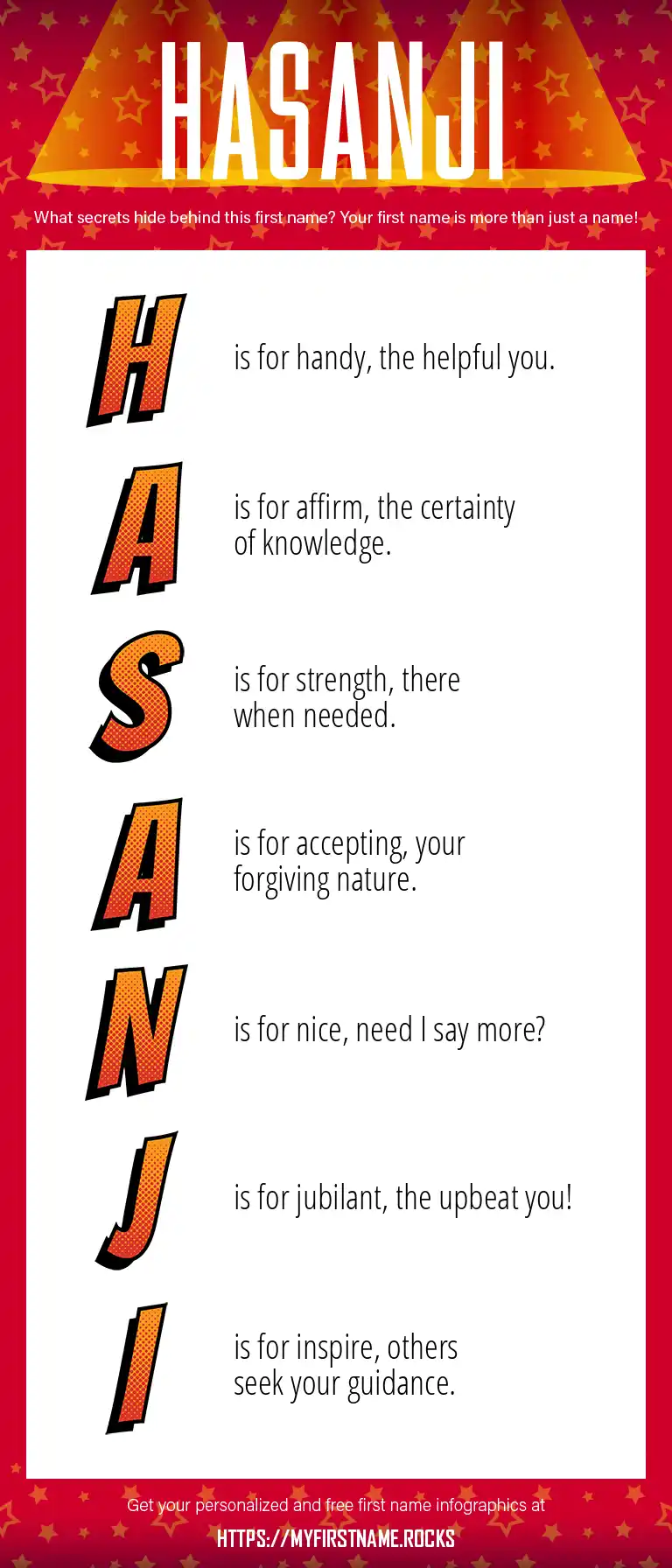 HASANJI

What secrets hide behind this first name? Your first name is more than just a name!

H is for handy, the helpful you.

A is for affirm, the certainty of knowledge.

S is for strength, there when needed.

A is for accepting, your forgiving nature.

N is for nice, need I say more?

J is for jubilant, the upbeat you!

I is for inspire, others seek your guidance.

Get your personalized and free first name infographics at

HTTPS://MYFIRSTNAME.ROCKS