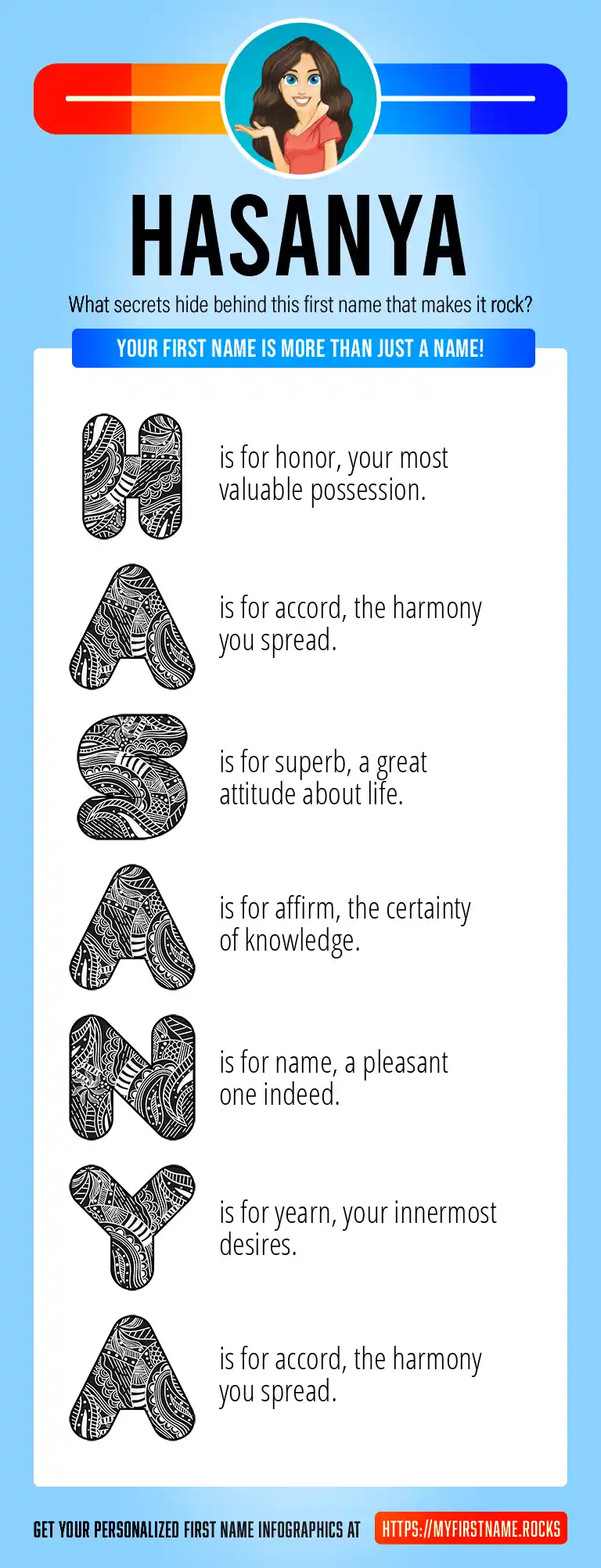 HASANYA

What secrets hide behind this first name that makes it rock?

YOUR FIRST NAME IS MORE THAN JUST A NAME!

H is for honor, your most valuable possession.

A is for accord, the harmony you spread.

S is for superb, a great attitude about life.

A is for affirm, the certainty of knowledge.

N is for name, a pleasant one indeed.

Y is for yearn, your innermost desires.

A is for accord, the harmony you spread.

GET YOUR PERSONALIZED FIRST NAME INFOGRAPHICS AT HTTPS://MYFIRSTNAME.ROCKS