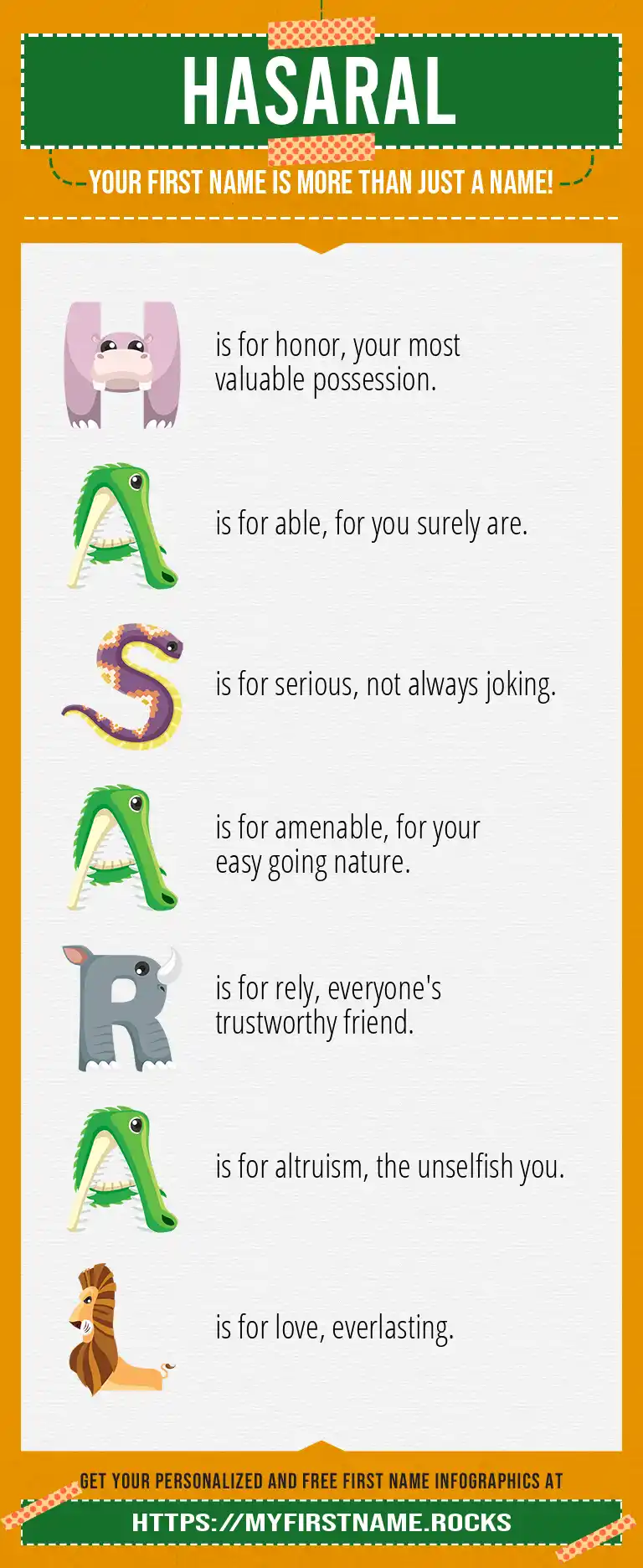 HASARAL

YOUR FIRST NAME IS MORE THAN JUST A NAME!

H is for honor, your most valuable possession.

A is for able, for you surely are.

S is for serious, not always joking.

A is for amenable, for your easy going nature.

R is for rely, everyone's trustworthy friend.

A is for altruism, the unselfish you.

L is for love, everlasting.

GET YOUR PERSONALIZED AND FREE FIRST NAME INFOGRAPHICS AT

HTTPS://MYFIRSTNAME.ROCKS