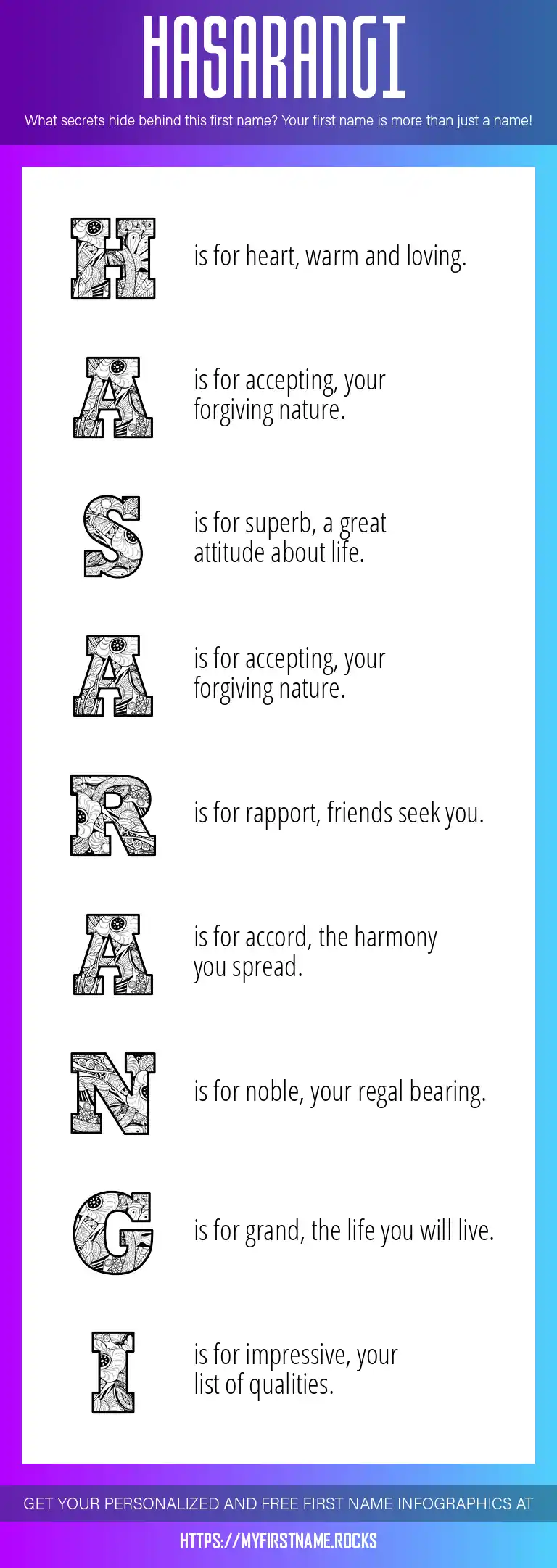 HASARANGI

What secrets hide behind this first name? Your first name is more than just a name!

H is for heart, warm and loving.

A is for accepting, your forgiving nature.

S is for superb, a great attitude about life.

A is for accepting, your forgiving nature.

R is for rapport, friends seek you.

A is for accord, the harmony you spread.

N is for noble, your regal bearing.

G is for grand, the life you will live.

I is for impressive, your list of qualities.

GET YOUR PERSONALIZED AND FREE FIRST NAME INFOGRAPHICS AT

HTTPS://MYFIRSTNAME.ROCKS