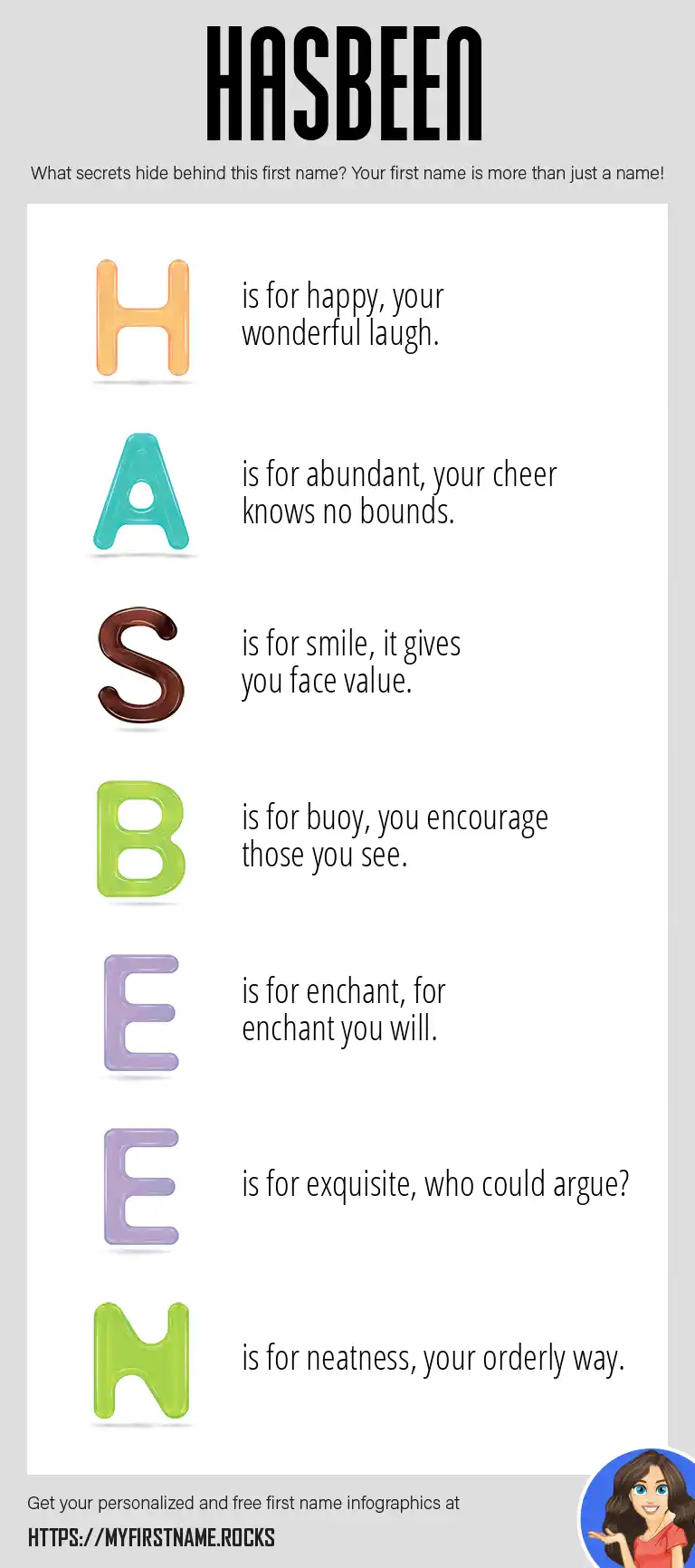 HASBEEN

What secrets hide behind this first name? Your first name is more than just a name!

H is for happy, your wonderful laugh.

A is for abundant, your cheer knows no bounds.

S is for smile, it gives you face value.

B is for buoy, you encourage those you see.

E is for enchant, for enchant you will.

E is for exquisite, who could argue?

N is for neatness, your orderly way.

Get your personalized and free first name infographics at

HTTPS://MYFIRSTNAME.ROCKS