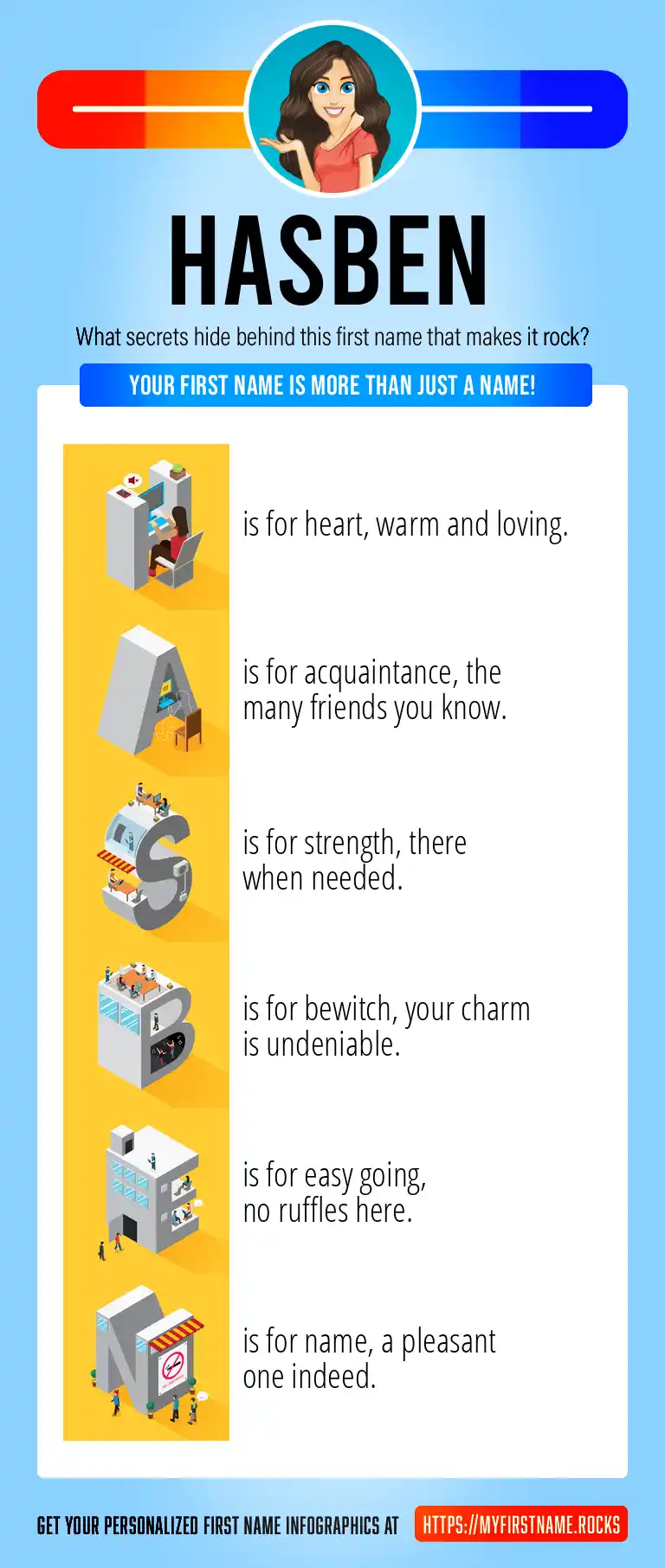 HASBEN

What secrets hide behind this first name that makes it rock?

YOUR FIRST NAME IS MORE THAN JUST A NAME!

H is for heart, warm and loving.

A is for acquaintance, the many friends you know.

S is for strength, there when needed.

B is for bewitch, your charm is undeniable.

E is for easy going, no ruffles here.

N is for name, a pleasant one indeed.

GET YOUR PERSONALIZED FIRST NAME INFOGRAPHICS AT HTTPS://MYFIRSTNAME.ROCKS