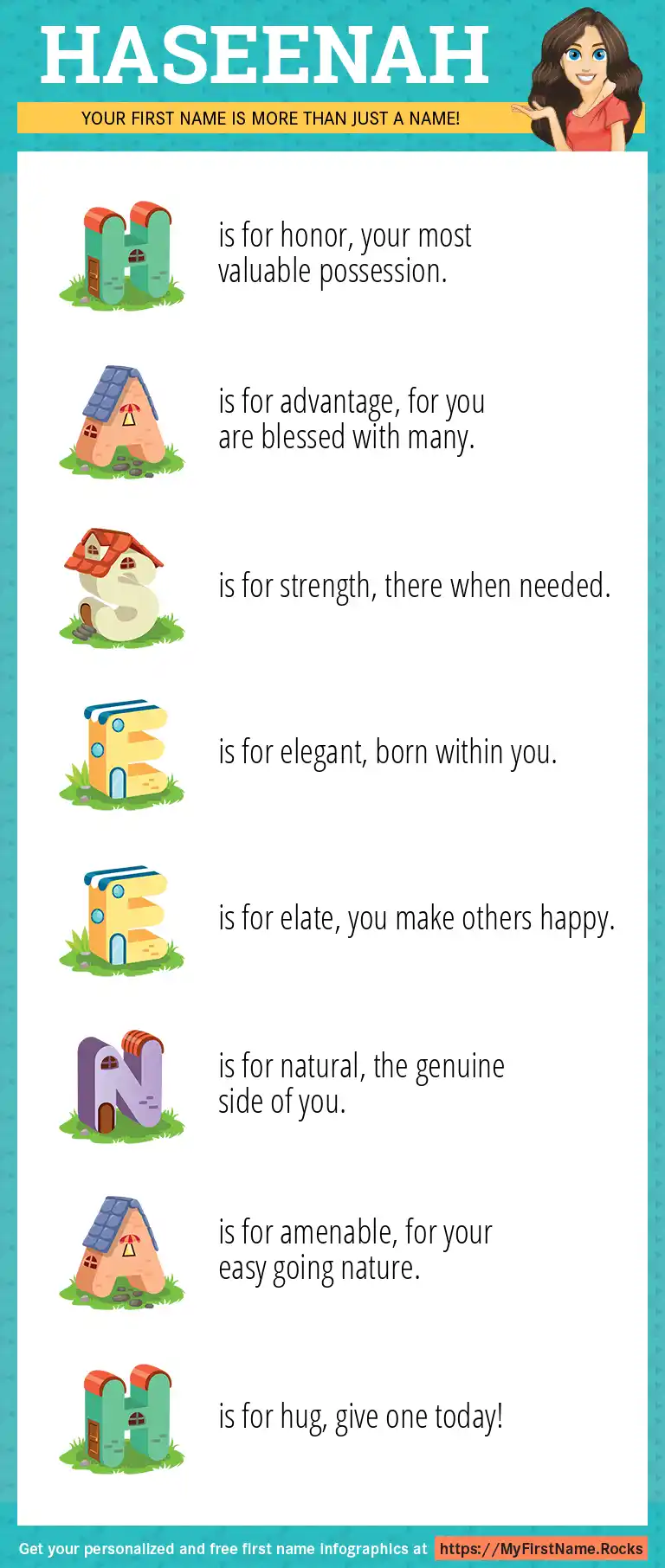 HASEENAH

YOUR FIRST NAME IS MORE THAN JUST A NAME!

H is for honor, your most valuable possession.

A is for advantage, for you are blessed with many.

S is for strength, there when needed.

E is for elegant, born within you.

E is for elate, you make others happy.

N is for natural, the genuine side of you.

A is for amenable, for your easy going nature.

H is for hug, give one today!

Get your personalized and free first name infographics at https://MyFirstName.Rocks