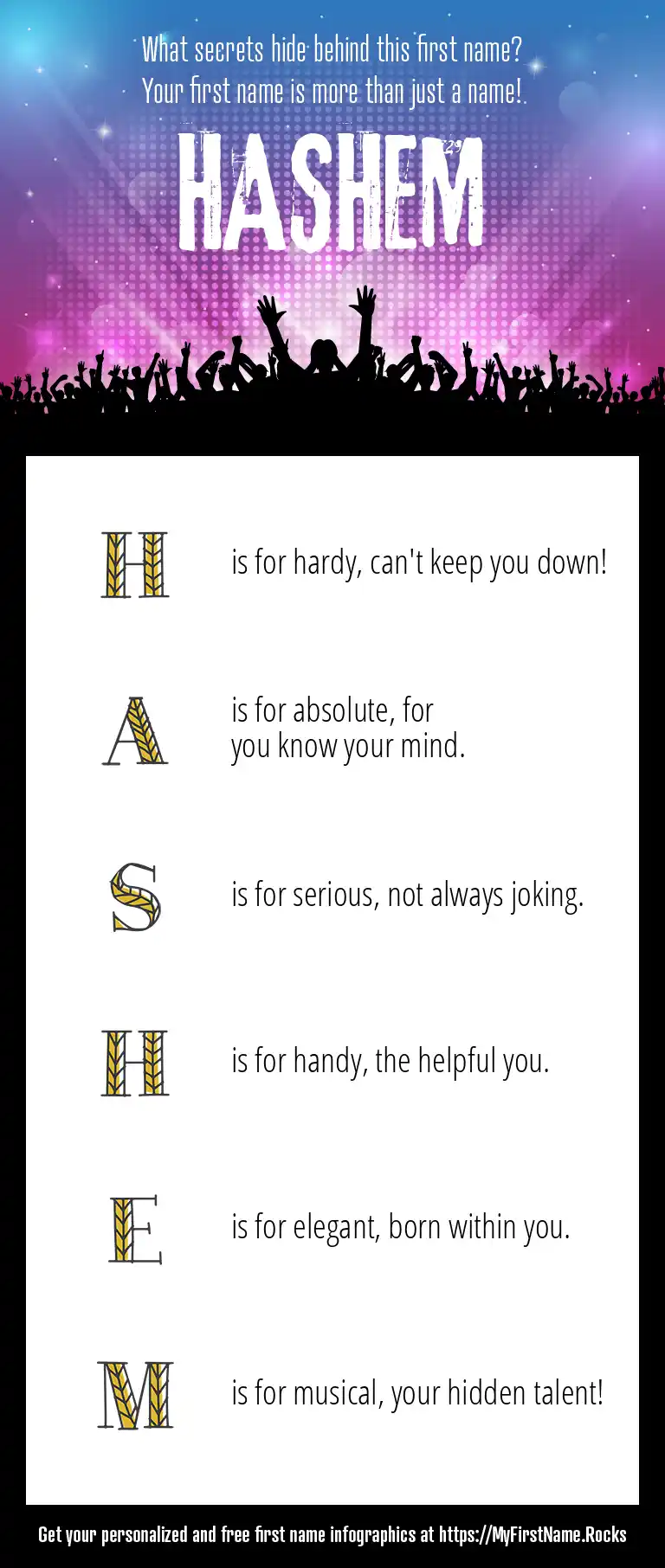 What secrets hide behind this first name?
Your first name is more than just a name!

HASHEM

H is for hardy, can't keep you down!

A is for absolute, for you know your mind.

S is for serious, not always joking.

H is for handy, the helpful you.

E is for elegant, born within you.

M is for musical, your hidden talent!

Get your personalized and free first name infographics at https://MyFirstName.Rocks