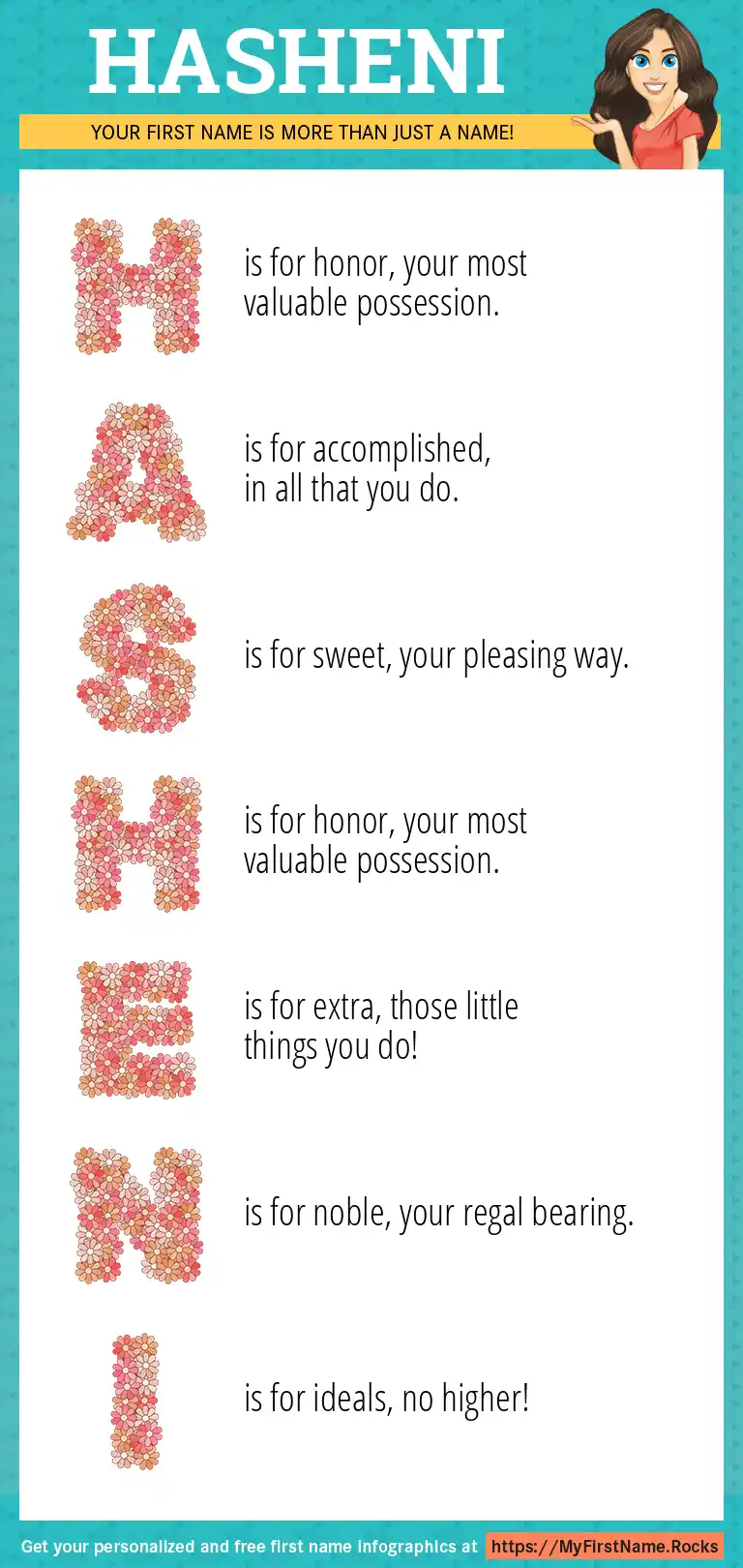 HASHENI

YOUR FIRST NAME IS MORE THAN JUST A NAME!

H is for honor, your most valuable possession.

A is for accomplished, in all that you do.

S is for sweet, your pleasing way.

H is for honor, your most valuable possession.

E is for extra, those little things you do!

N is for noble, your regal bearing.

I is for ideals, no higher!

Get your personalized and free first name infographics at https://MyFirstName.Rocks