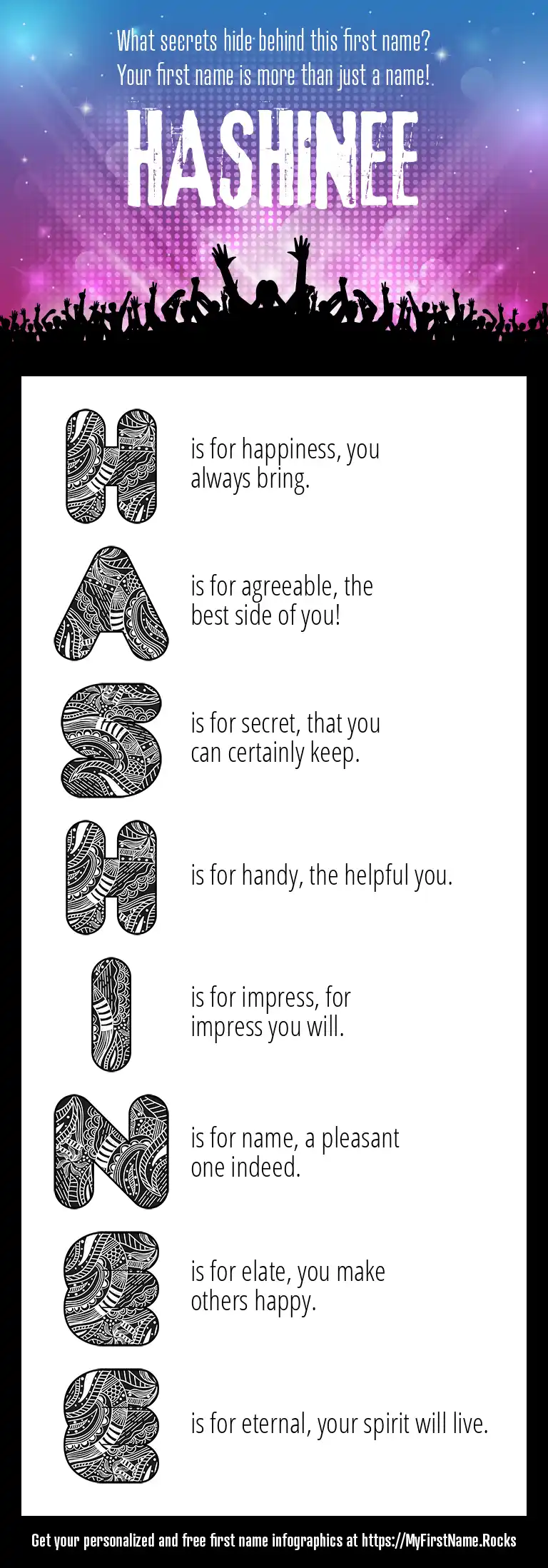 What secrets hide behind this first name?
Your first name is more than just a name!

HASHINEE

H is for happiness, you always bring.

A is for agreeable, the best side of you!

S is for secret, that you can certainly keep.

H is for handy, the helpful you.

I is for impress, for impress you will.

N is for name, a pleasant one indeed.

E is for elate, you make others happy.

E is for eternal, your spirit will live.

Get your personalized and free first name infographics at https://MyFirstName.Rocks