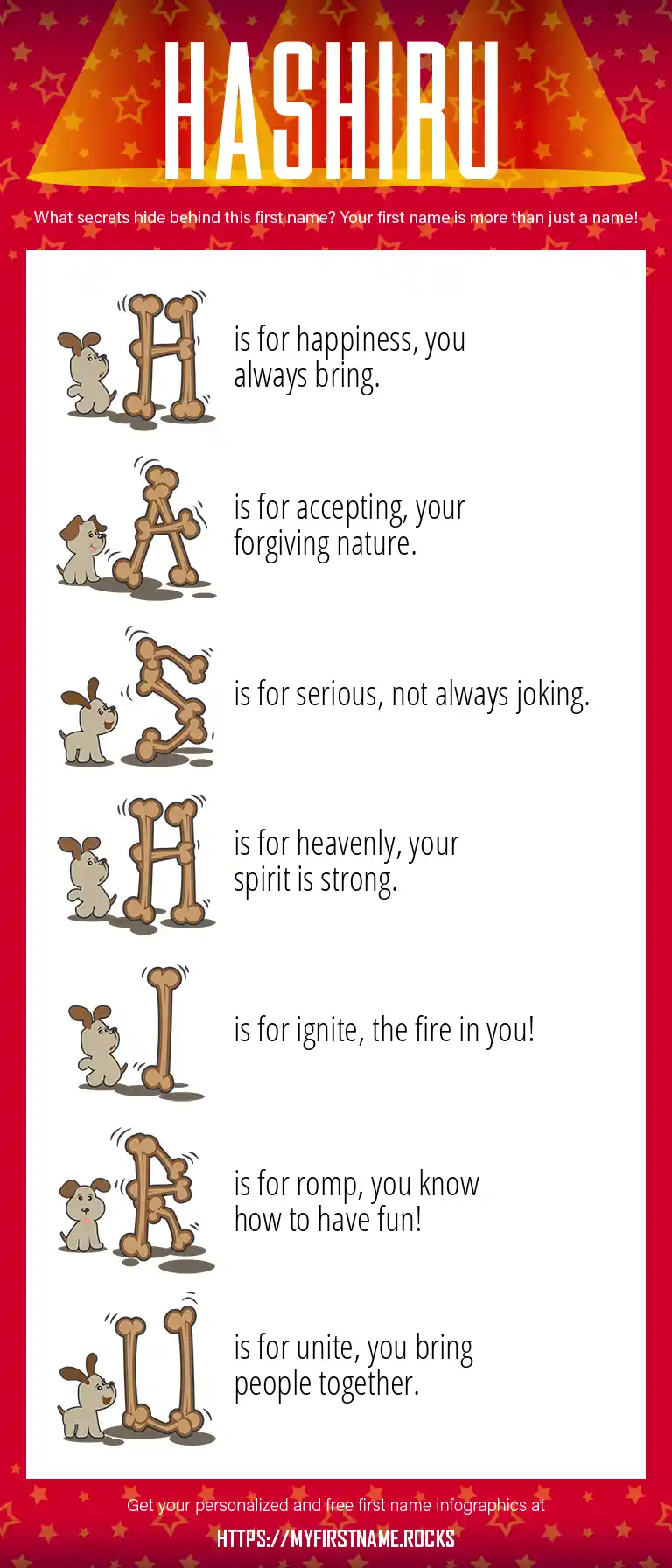 HASHIRU

What secrets hide behind this first name? Your first name is more than just a name!

H is for happiness, you always bring.

A is for accepting, your forgiving nature.

S is for serious, not always joking.

H is for heavenly, your spirit is strong.

I is for ignite, the fire in you!

R is for romp, you know how to have fun!

U is for unite, you bring people together.

Get your personalized and free first name infographics at

HTTPS://MYFIRSTNAME.ROCKS