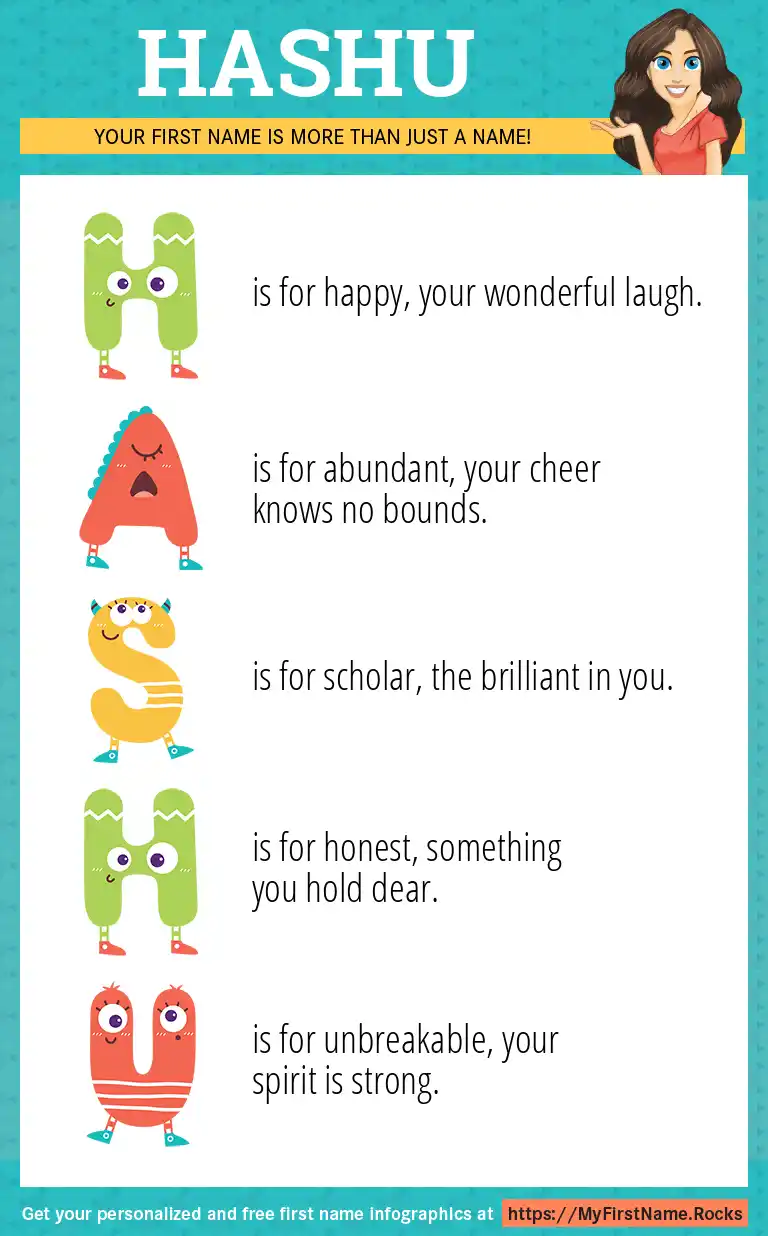 HASHU

YOUR FIRST NAME IS MORE THAN JUST A NAME!

H is for happy, your wonderful laugh.

A is for abundant, your cheer knows no bounds.

S is for scholar, the brilliant in you.

H is for honest, something you hold dear.

U is for unbreakable, your spirit is strong.

Get your personalized and free first name infographics at https://MyFirstName.Rocks