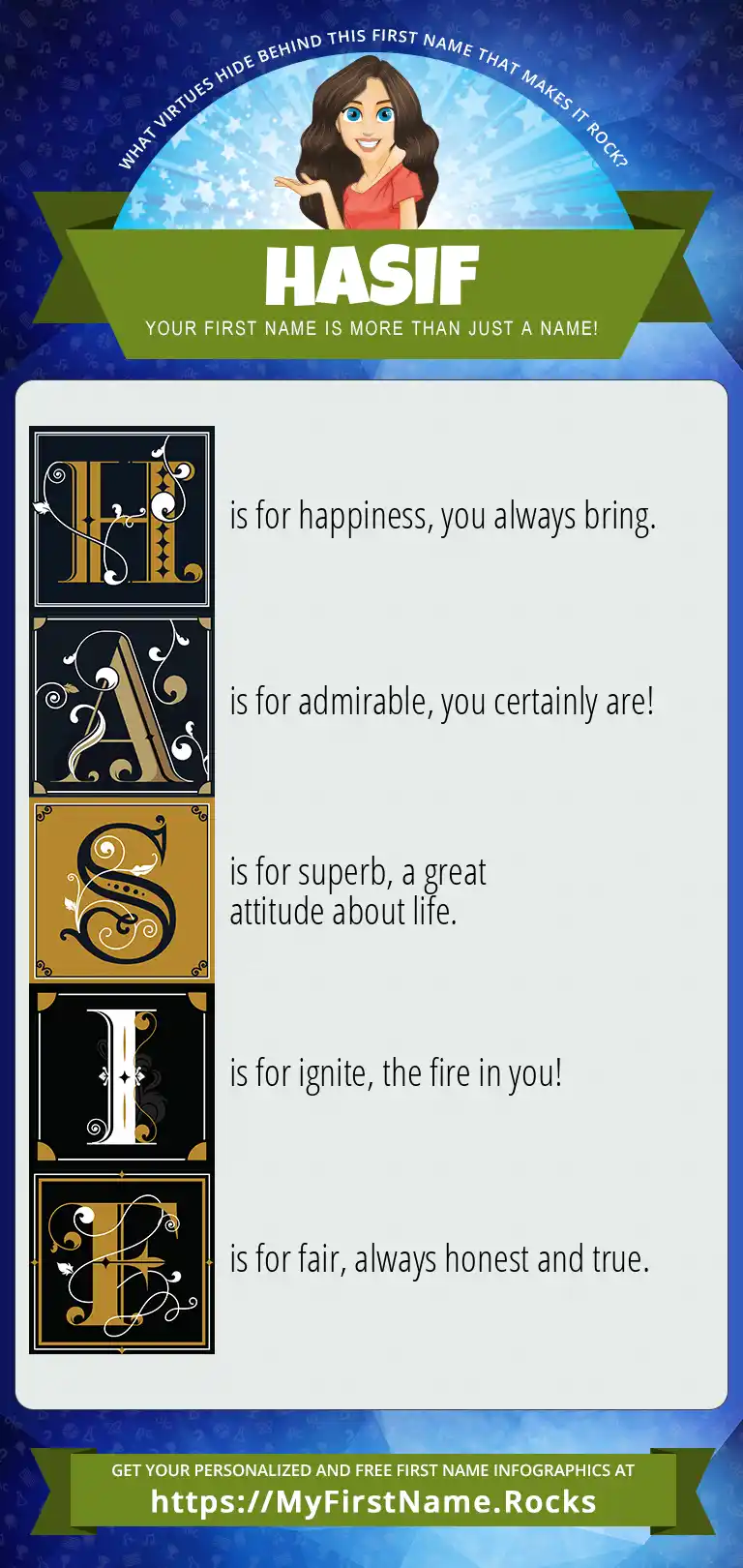 WHAT VIRTUES HIDE BEHIND THIS FIRST NAME THAT MAKES IT ROCK?

HASIF

YOUR FIRST NAME IS MORE THAN JUST A NAME!

H is for happiness, you always bring.

A is for admirable, you certainly are!

S is for superb, a great attitude about life.

I is for ignite, the fire in you!

F is for fair, always honest and true.

GET YOUR PERSONALIZED AND FREE FIRST NAME INFOGRAPHICS AT
https://MyFirstName.Rocks