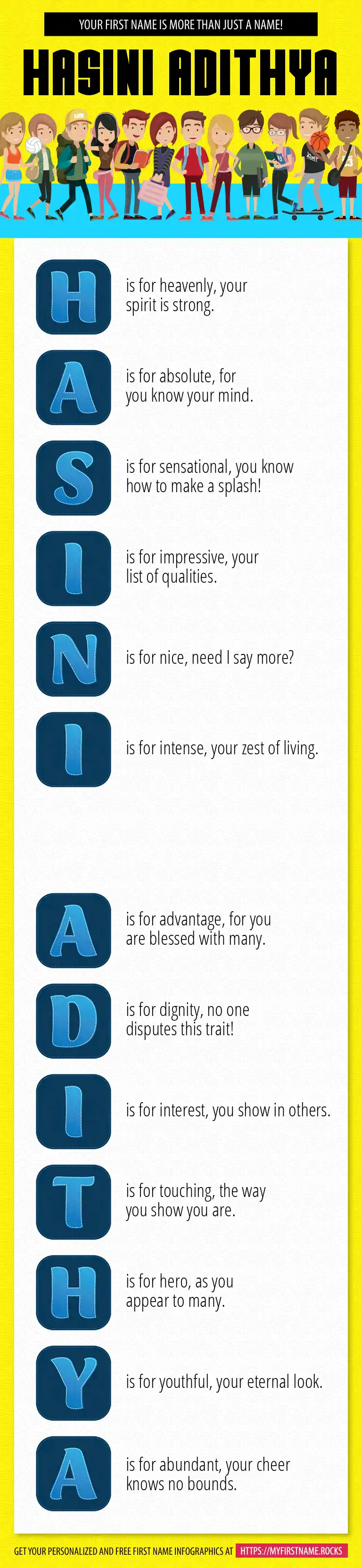 YOUR FIRST NAME IS MORE THAN JUST A NAME!

HASINI ADITHYA

H is for heavenly, your spirit is strong.

A is for absolute, for you know your mind.

S is for sensational, you know how to make a splash!

I is for impressive, your list of qualities.

N is for nice, need I say more?

I is for intense, your zest of living.

A is for advantage, for you are blessed with many.

D is for dignity, no one disputes this trait!

I is for interest, you show in others.

T is for touching, the way you show you are.

H is for hero, as you appear to many.

Y is for youthful, your eternal look.

A is for abundant, your cheer knows no bounds.

GET YOUR PERSONALIZED AND FREE FIRST NAME INFOGRAPHICS AT HTTPS://MYFIRSTNAME.ROCKS