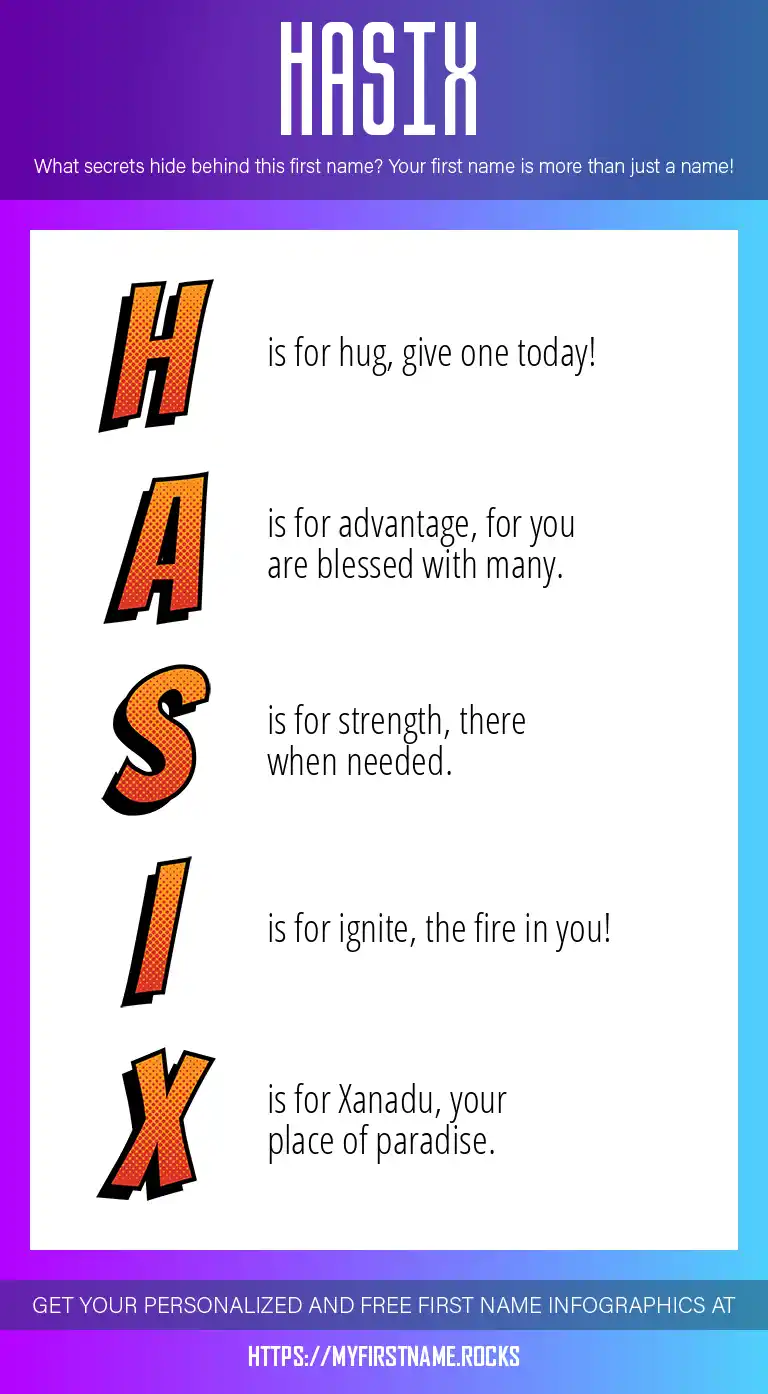 HASIX

What secrets hide behind this first name? Your first name is more than just a name!

H

is for hug, give one today!

A

is for advantage, for you are blessed with many.

S

is for strength, there when needed.

I

is for ignite, the fire in you!

X

is for Xanadu, your place of paradise.

GET YOUR PERSONALIZED AND FREE FIRST NAME INFOGRAPHICS AT

HTTPS://MYFIRSTNAME.ROCKS