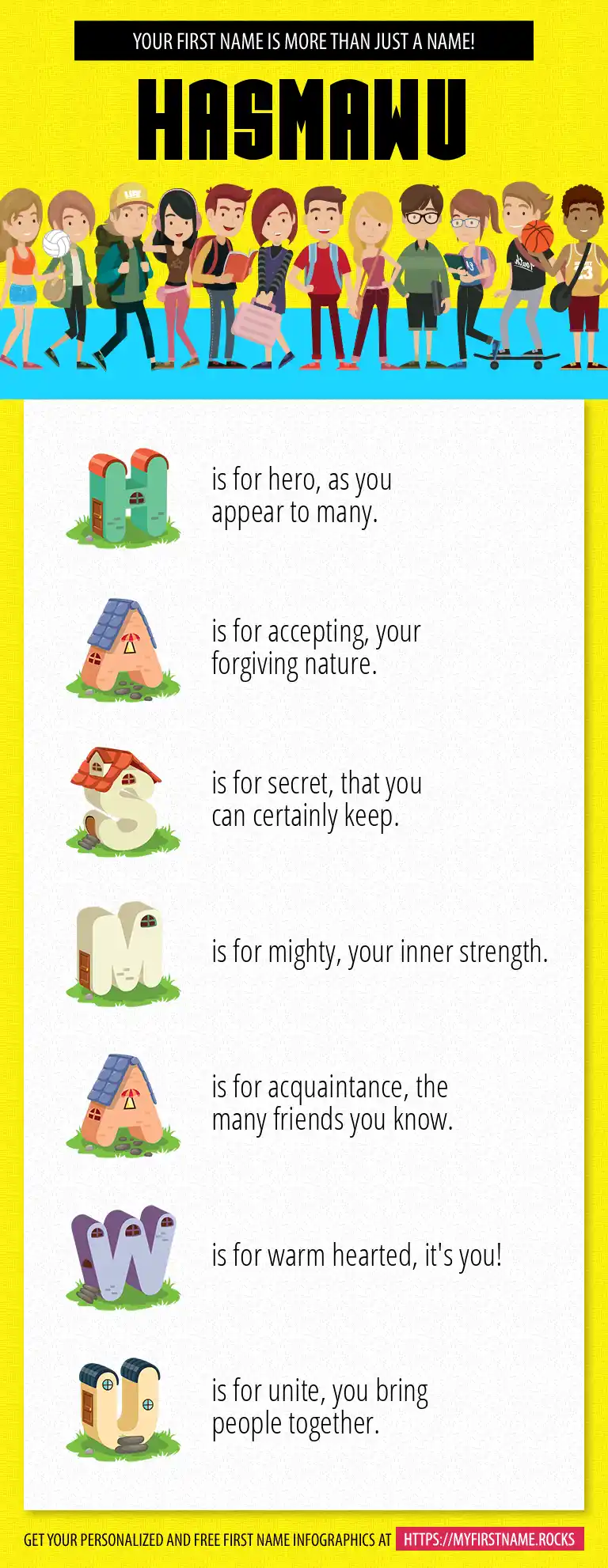 YOUR FIRST NAME IS MORE THAN JUST A NAME!

HASMAWU

H is for hero, as you appear to many.

A is for accepting, your forgiving nature.

S is for secret, that you can certainly keep.

M is for mighty, your inner strength.

A is for acquaintance, the many friends you know.

W is for warm hearted, it's you!

U is for unite, you bring people together.

GET YOUR PERSONALIZED AND FREE FIRST NAME INFOGRAPHICS AT HTTPS://MYFIRSTNAME.ROCKS