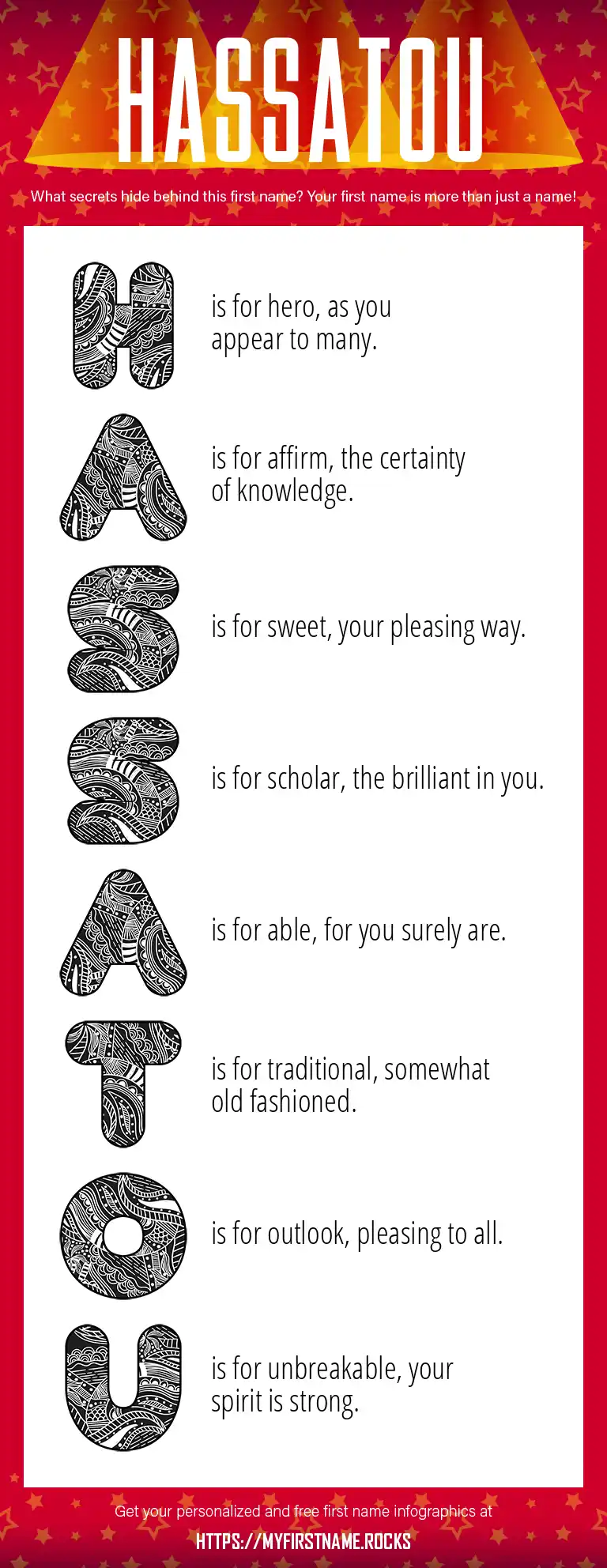 HASSATOU

What secrets hide behind this first name? Your first name is more than just a name!

H is for hero, as you appear to many.

A is for affirm, the certainty of knowledge.

S is for sweet, your pleasing way.

S is for scholar, the brilliant in you.

A is for able, for you surely are.

T is for traditional, somewhat old fashioned.

O is for outlook, pleasing to all.

U is for unbreakable, your spirit is strong.

Get your personalized and free first name infographics at

HTTPS://MYFIRSTNAME.ROCKS