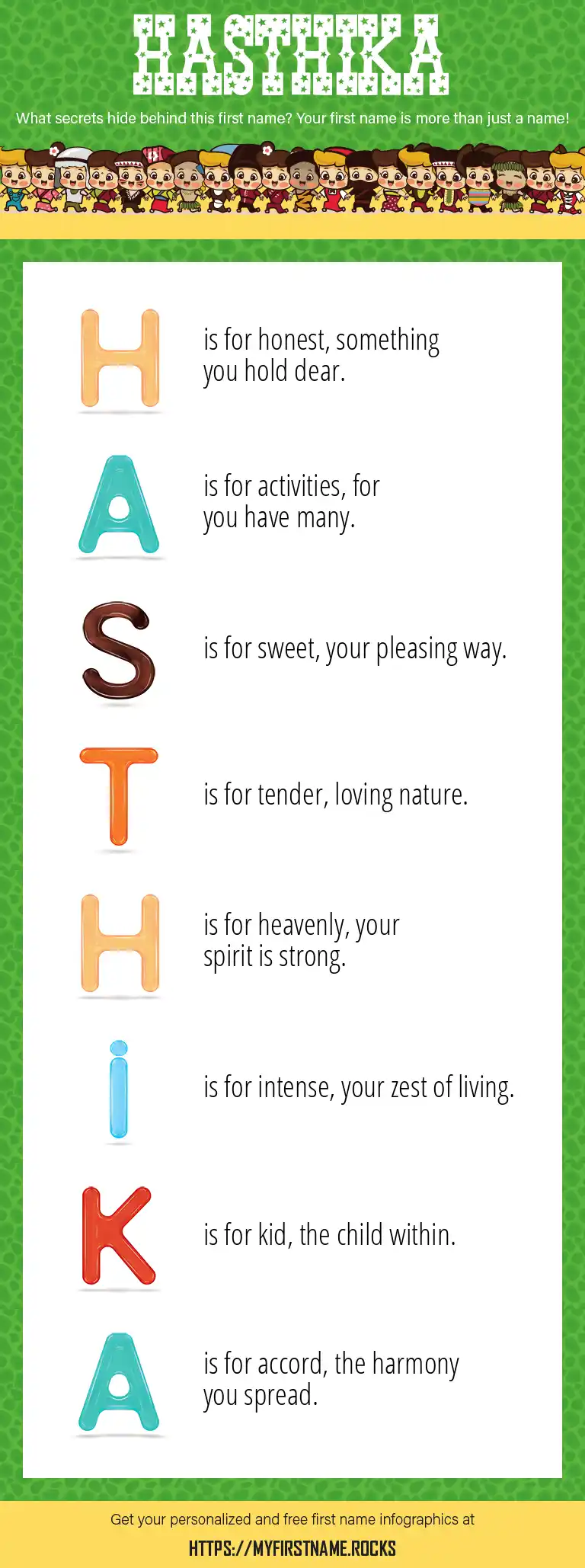 HASTHIKA

What secrets hide behind this first name? Your first name is more than just a name!

H is for honest, something you hold dear.

A is for activities, for you have many.

S is for sweet, your pleasing way.

T is for tender, loving nature.

H is for heavenly, your spirit is strong.

i is for intense, your zest of living.

K is for kid, the child within.

A is for accord, the harmony you spread.

Get your personalized and free first name infographics at

HTTPS://MYFIRSTNAME.ROCKS