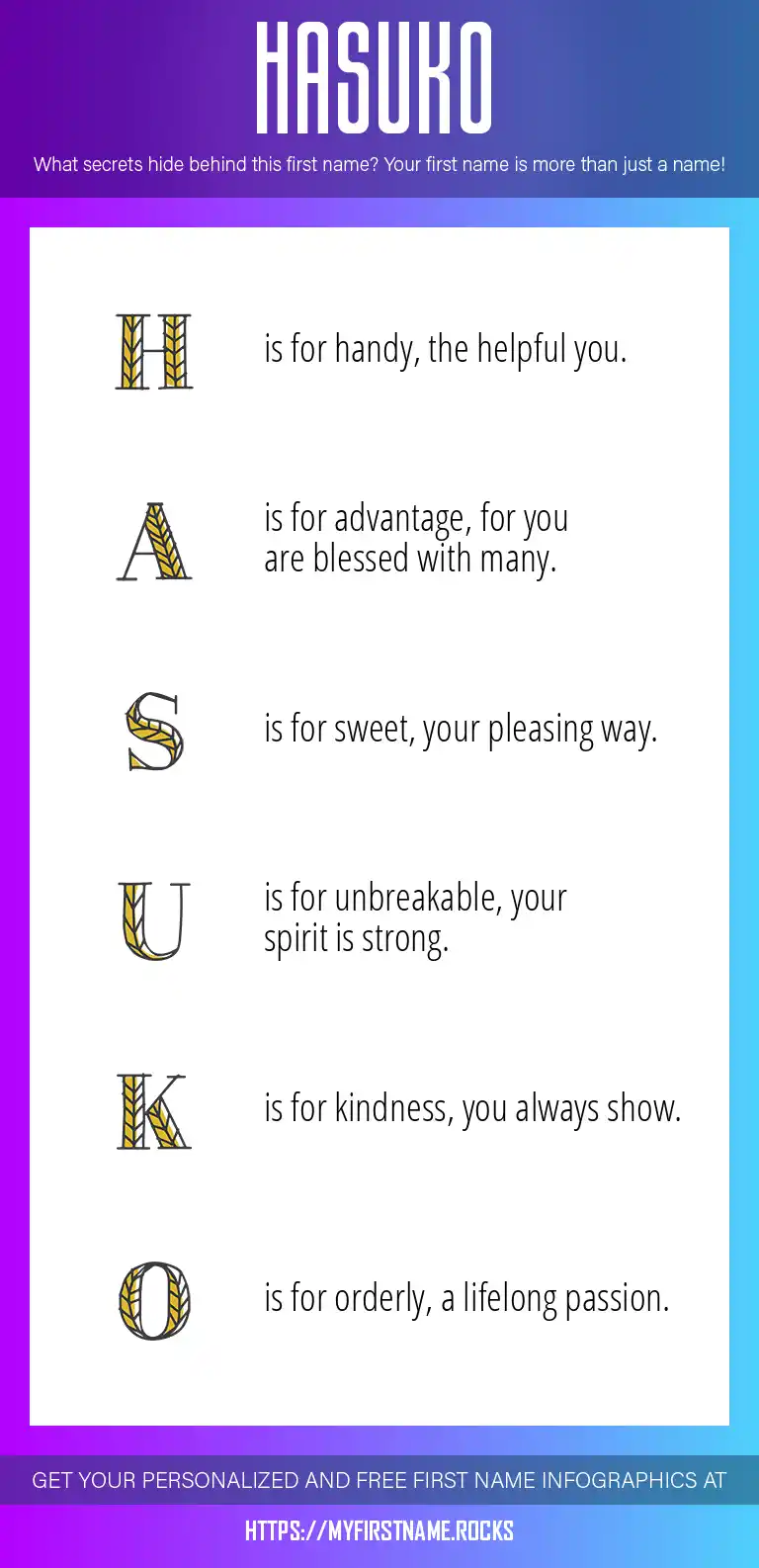 HASUKO

What secrets hide behind this first name? Your first name is more than just a name!

H is for handy, the helpful you.

A is for advantage, for you are blessed with many.

S is for sweet, your pleasing way.

U is for unbreakable, your spirit is strong.

K is for kindness, you always show.

O is for orderly, a lifelong passion.

GET YOUR PERSONALIZED AND FREE FIRST NAME INFOGRAPHICS AT

HTTPS://MYFIRSTNAME.ROCKS