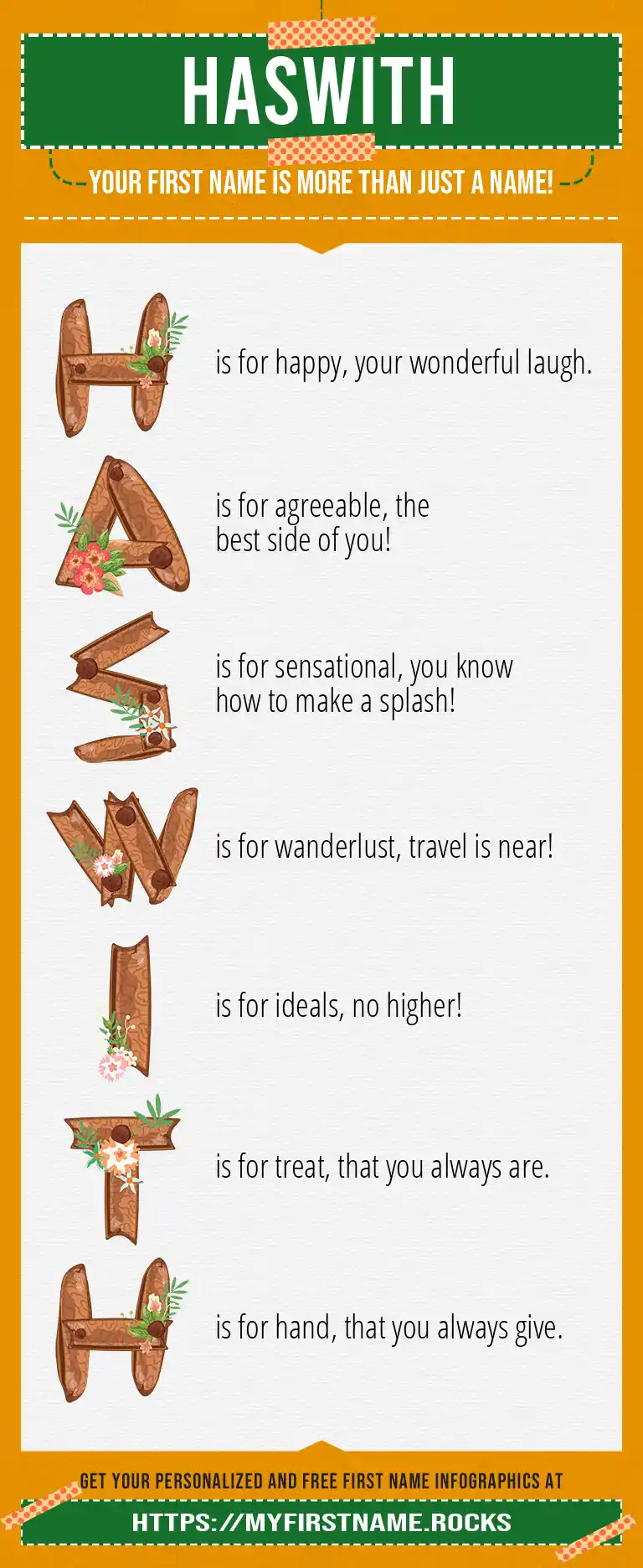 HASWITH

YOUR FIRST NAME IS MORE THAN JUST A NAME!

H is for happy, your wonderful laugh.

A is for agreeable, the best side of you!

S is for sensational, you know how to make a splash!

W is for wanderlust, travel is near!

I is for ideals, no higher!

T is for treat, that you always are.

H is for hand, that you always give.

GET YOUR PERSONALIZED AND FREE FIRST NAME INFOGRAPHICS AT

HTTPS://MYFIRSTNAME.ROCKS