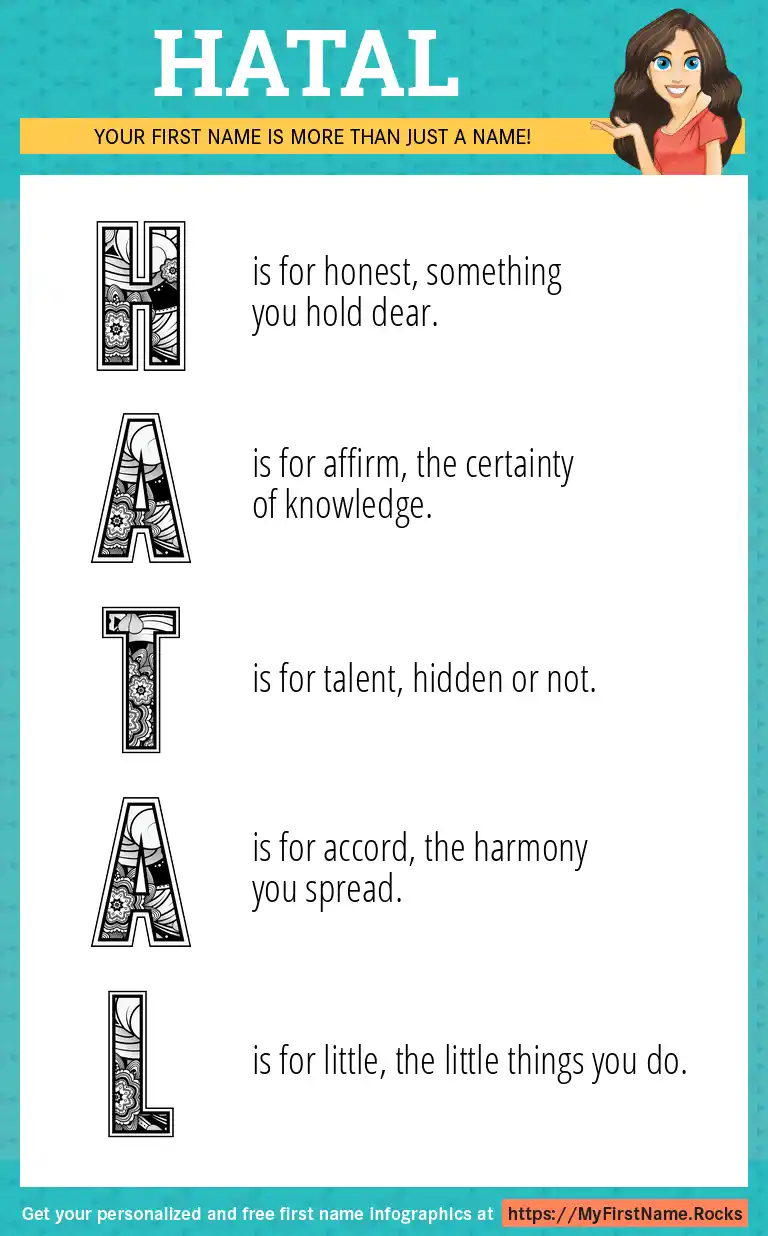 HATAL

YOUR FIRST NAME IS MORE THAN JUST A NAME!

H is for honest, something you hold dear.

A is for affirm, the certainty of knowledge.

T is for talent, hidden or not.

A is for accord, the harmony you spread.

L is for little, the little things you do.

Get your personalized and free first name infographics at https://MyFirstName.Rocks