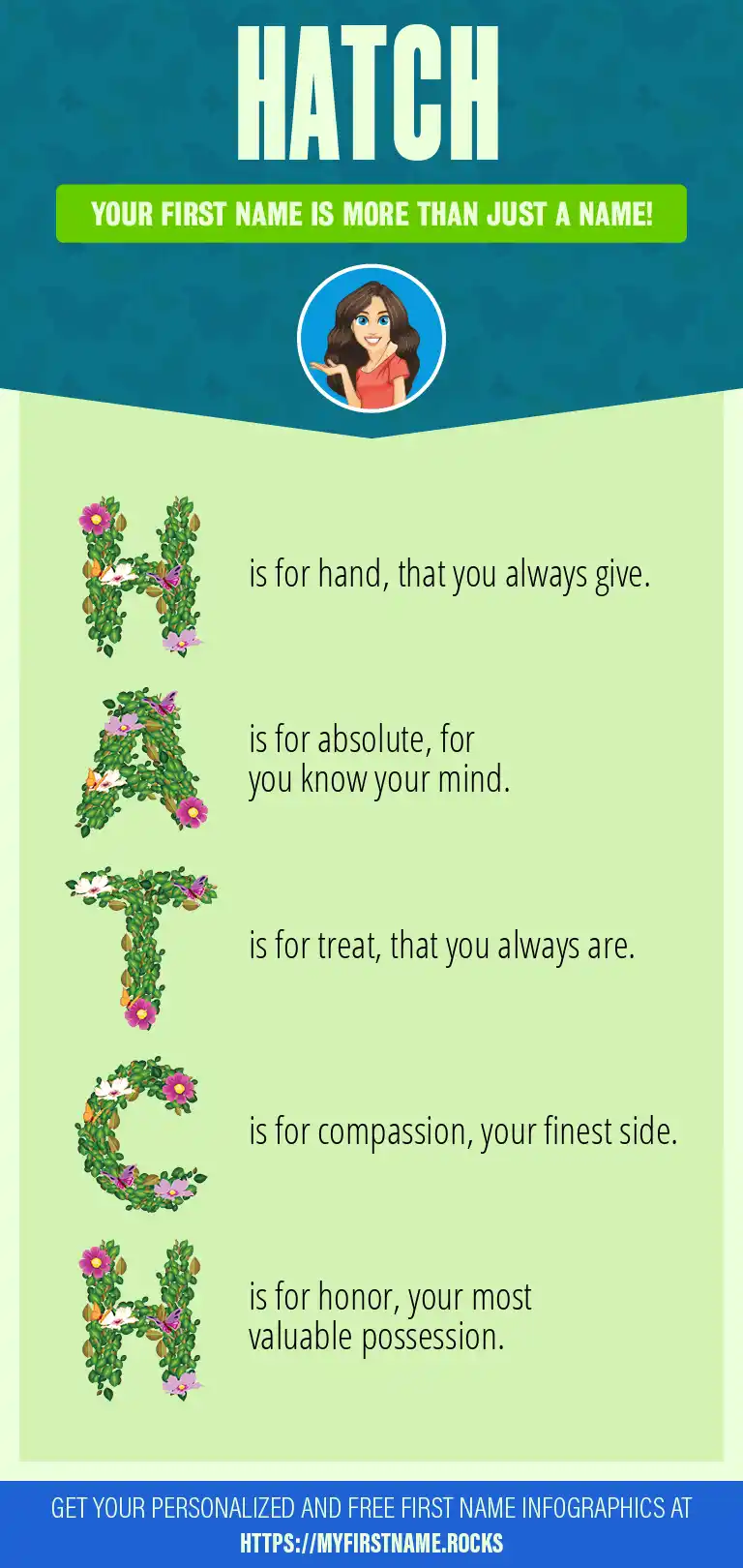 HATCH

YOUR FIRST NAME IS MORE THAN JUST A NAME!

H is for hand, that you always give.

A is for absolute, for you know your mind.

T is for treat, that you always are.

C is for compassion, your finest side.

H is for honor, your most valuable possession.

GET YOUR PERSONALIZED AND FREE FIRST NAME INFOGRAPHICS AT HTTPS://MYFIRSTNAME.ROCKS