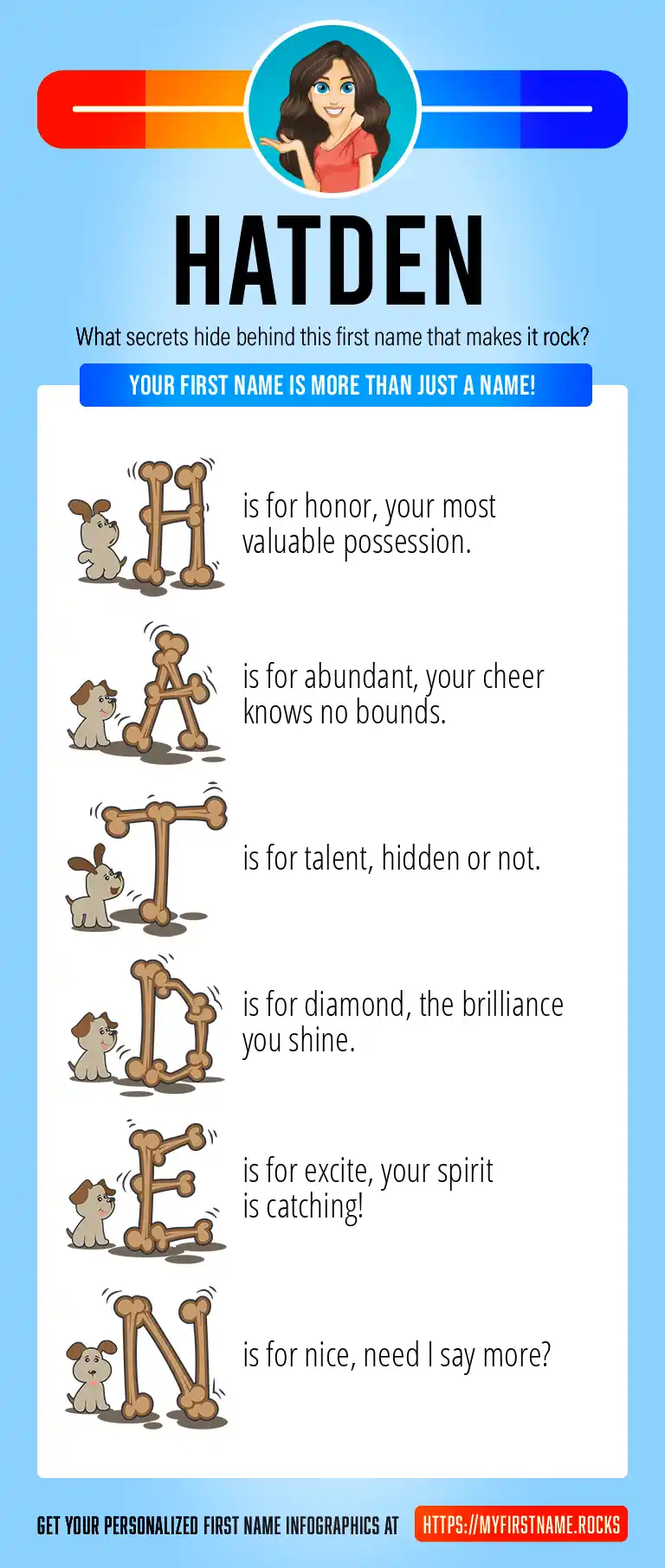 HATDEN

What secrets hide behind this first name that makes it rock?

YOUR FIRST NAME IS MORE THAN JUST A NAME!

H is for honor, your most valuable possession.

A is for abundant, your cheer knows no bounds.

T is for talent, hidden or not.

D is for diamond, the brilliance you shine.

E is for excite, your spirit is catching!

N is for nice, need I say more?

GET YOUR PERSONALIZED FIRST NAME INFOGRAPHICS AT HTTPS://MYFIRSTNAME.ROCKS