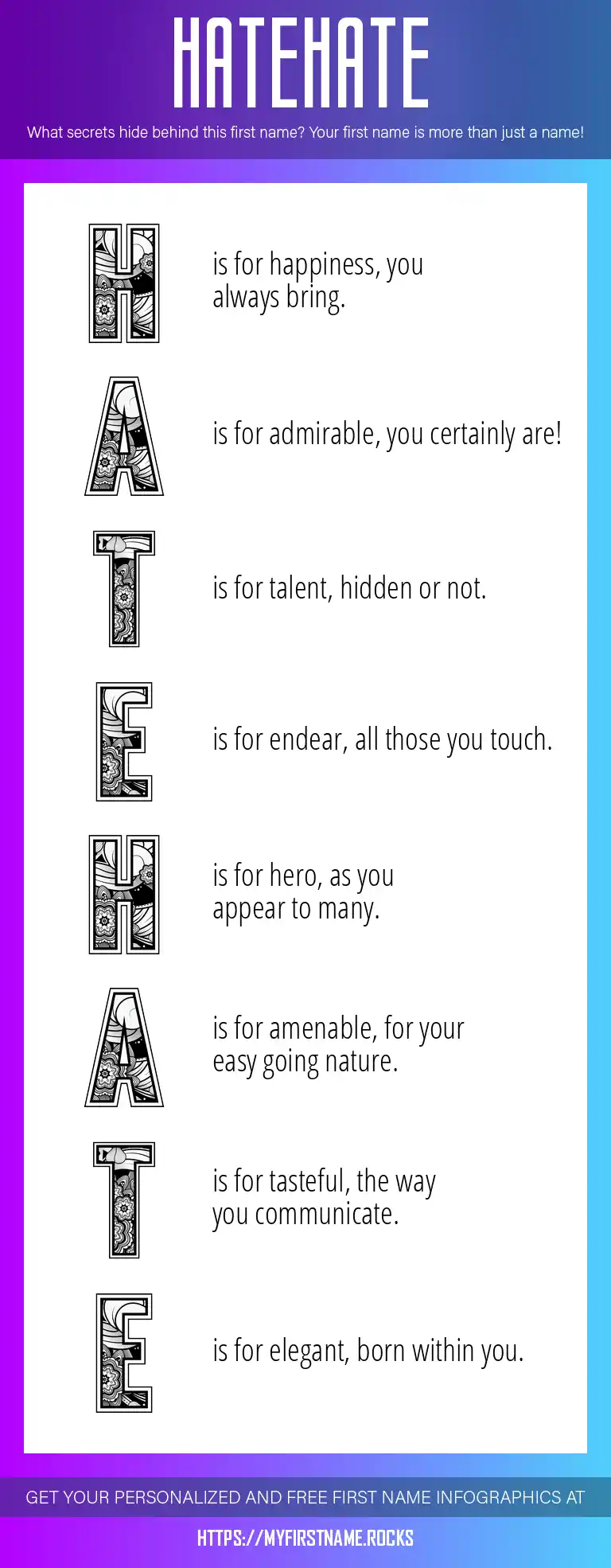 HATEHATE

What secrets hide behind this first name? Your first name is more than just a name!

H is for happiness, you always bring.

A is for admirable, you certainly are!

T is for talent, hidden or not.

E is for endear, all those you touch.

H is for hero, as you appear to many.

A is for amenable, for your easy going nature.

T is for tasteful, the way you communicate.

E is for elegant, born within you.

GET YOUR PERSONALIZED AND FREE FIRST NAME INFOGRAPHICS AT

HTTPS://MYFIRSTNAME.ROCKS