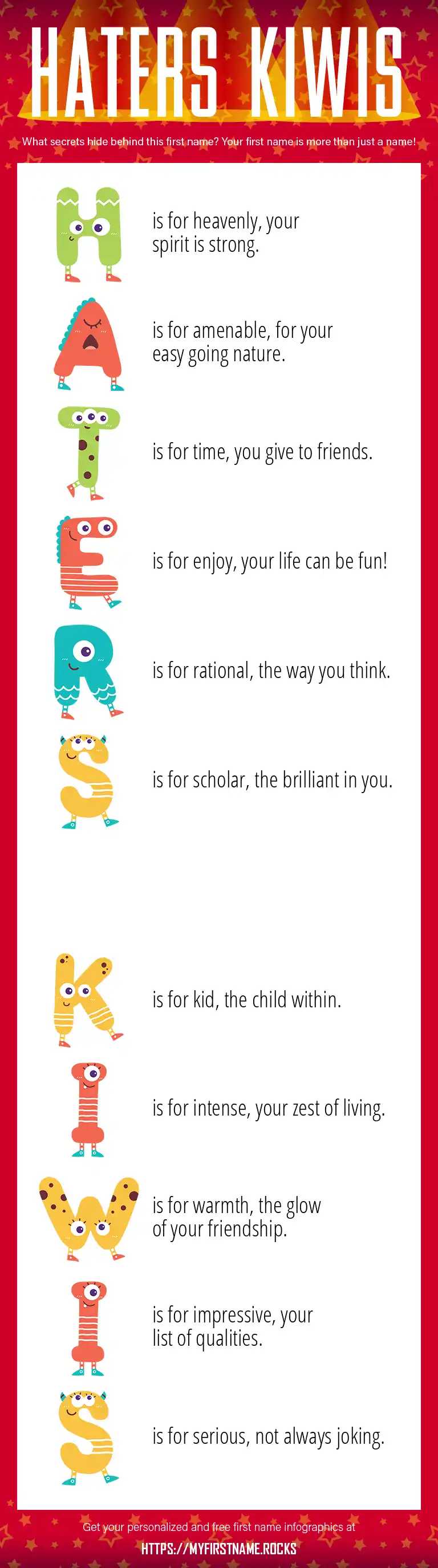 HATERS KIWIS

What secrets hide behind this first name? Your first name is more than just a name!

H is for heavenly, your spirit is strong.

A is for amenable, for your easy going nature.

T is for time, you give to friends.

E is for enjoy, your life can be fun!

R is for rational, the way you think.

S is for scholar, the brilliant in you.

K is for kid, the child within.

I is for intense, your zest of living.

W is for warmth, the glow of your friendship.

I is for impressive, your list of qualities.

S is for serious, not always joking.

Get your personalized and free first name infographics at

HTTPS://MYFIRSTNAME.ROCKS