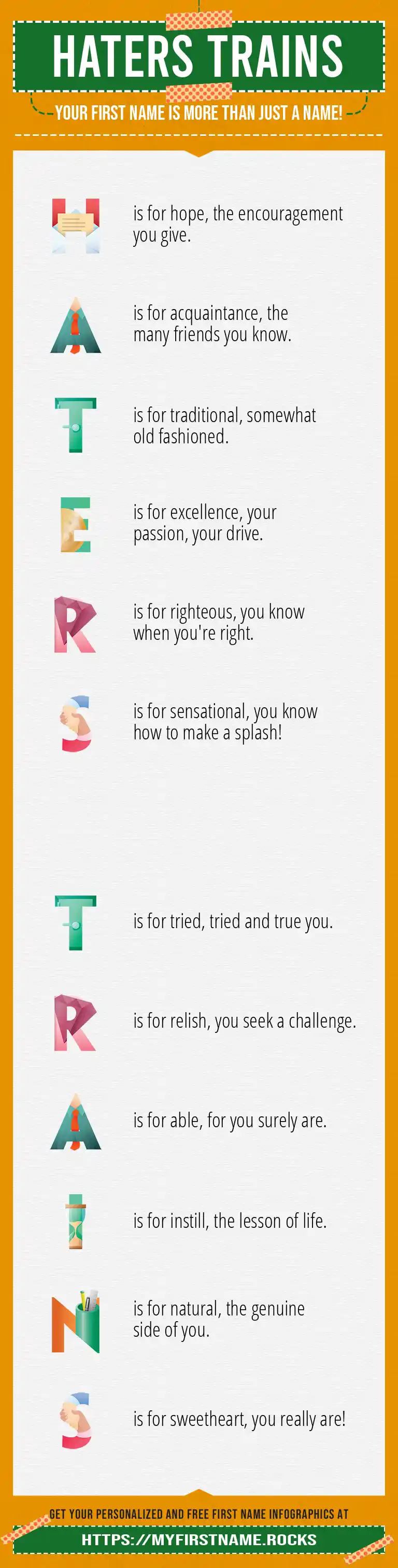 HATERS TRAINS

YOUR FIRST NAME IS MORE THAN JUST A NAME!

H is for hope, the encouragement you give.

A is for acquaintance, the many friends you know.

T is for traditional, somewhat old fashioned.

E is for excellence, your passion, your drive.

R is for righteous, you know when you're right.

S is for sensational, you know how to make a splash!

T is for tried, tried and true you.

R is for relish, you seek a challenge.

A is for able, for you surely are.

I is for instill, the lesson of life.

N is for natural, the genuine side of you.

S is for sweetheart, you really are!

GET YOUR PERSONALIZED AND FREE FIRST NAME INFOGRAPHICS AT

HTTPS://MYFIRSTNAME.ROCKS